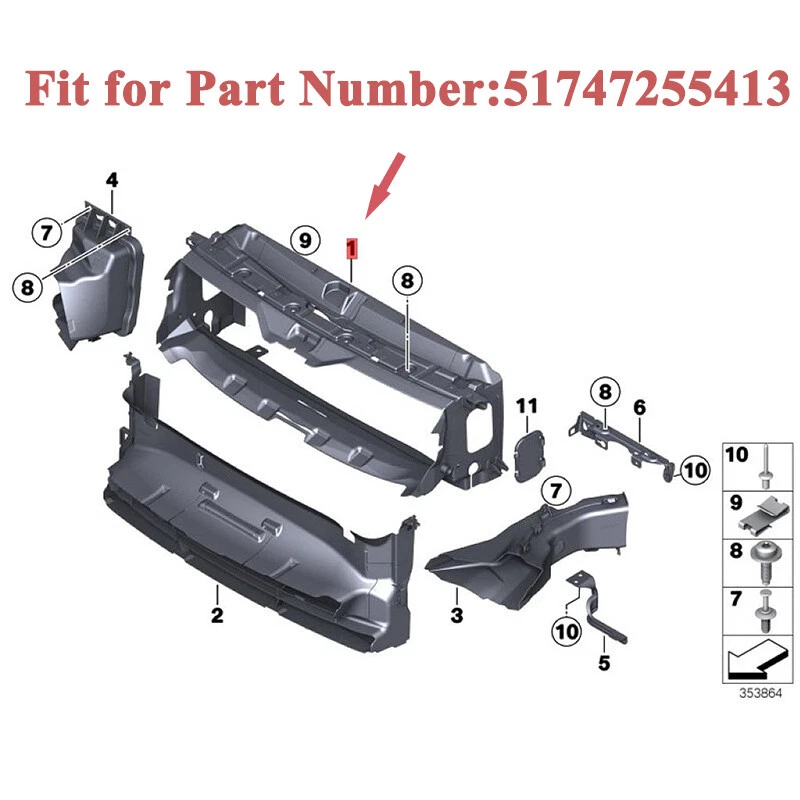 Fit for Part Number:51747255413

4
7
8
9
1
8
11
8
6
10
7
2
3
10
5
10
9
8
7
353864