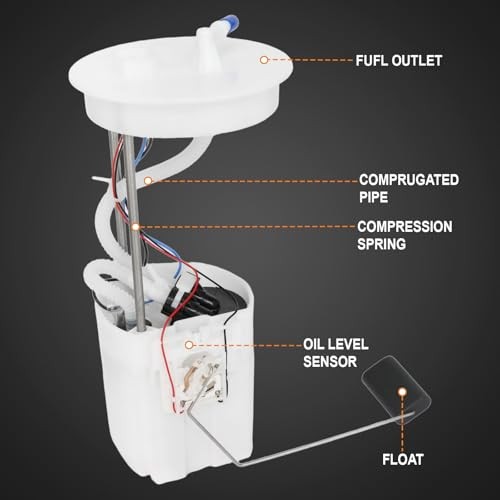 FUFL OUTLET

COMPRUGATED PIPE

COMPRESSION SPRING

OIL LEVEL SENSOR

FLOAT