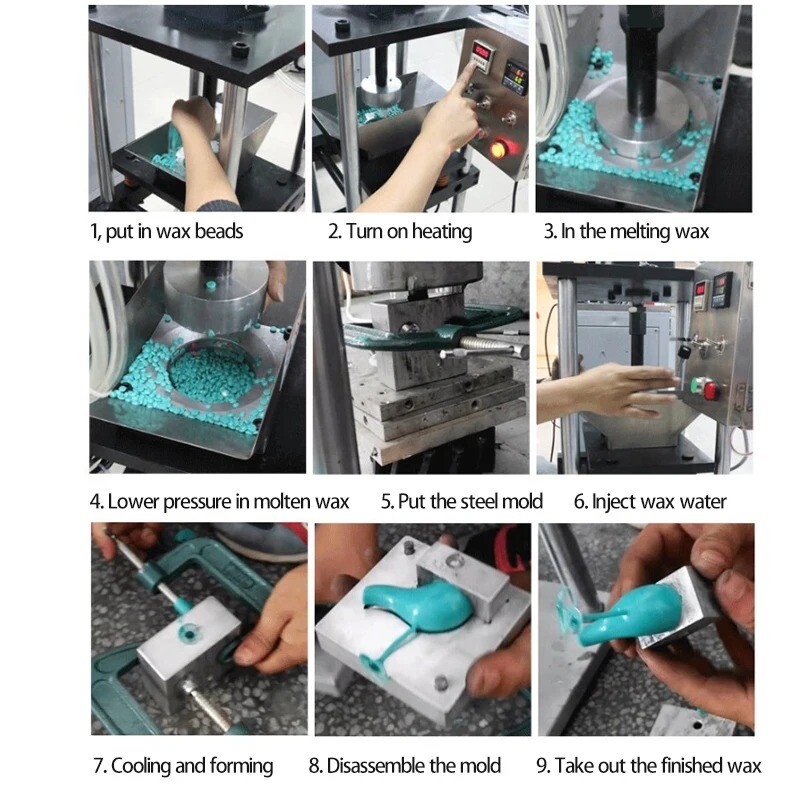 1, put in wax beads

2. Turn on heating

3. In the melting wax

4. Lower pressure in molten wax

5. Put the steel mold

6. Inject wax water

7. Cooling and forming

8. Disassemble the mold

9. Take out the finished wax