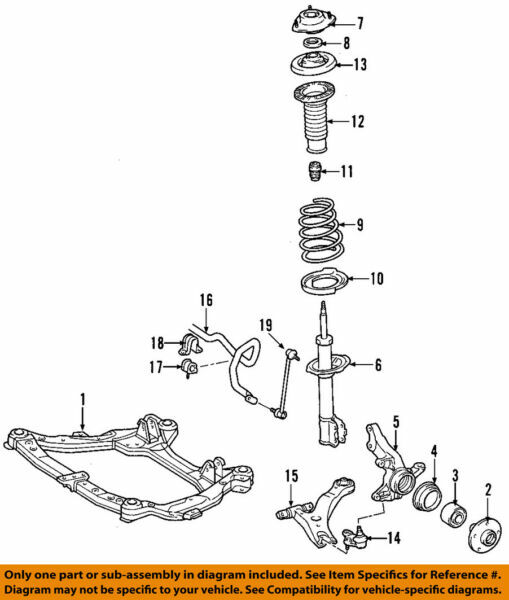 7
8
13
12
11
9
10
16
19
18
17
6
1
5
4
3
2
15
14

Only one part or sub-assembly in diagram included. See Item Specifics for Reference #.
Diagram may not be specific to your vehicle. See Compatibility for vehicle-specific diagrams.