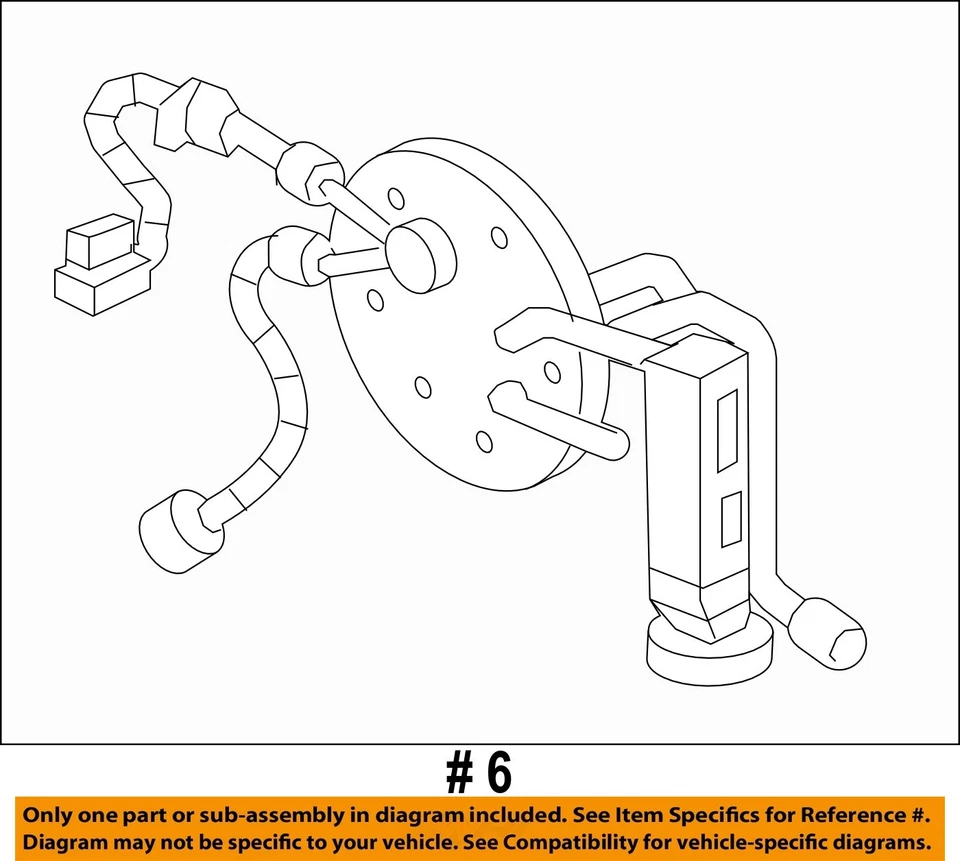 # 6

Only one part or sub-assembly in diagram included. See Item Specifics for Reference #.
Diagram may not be specific to your vehicle. See Compatibility for vehicle-specific diagrams.