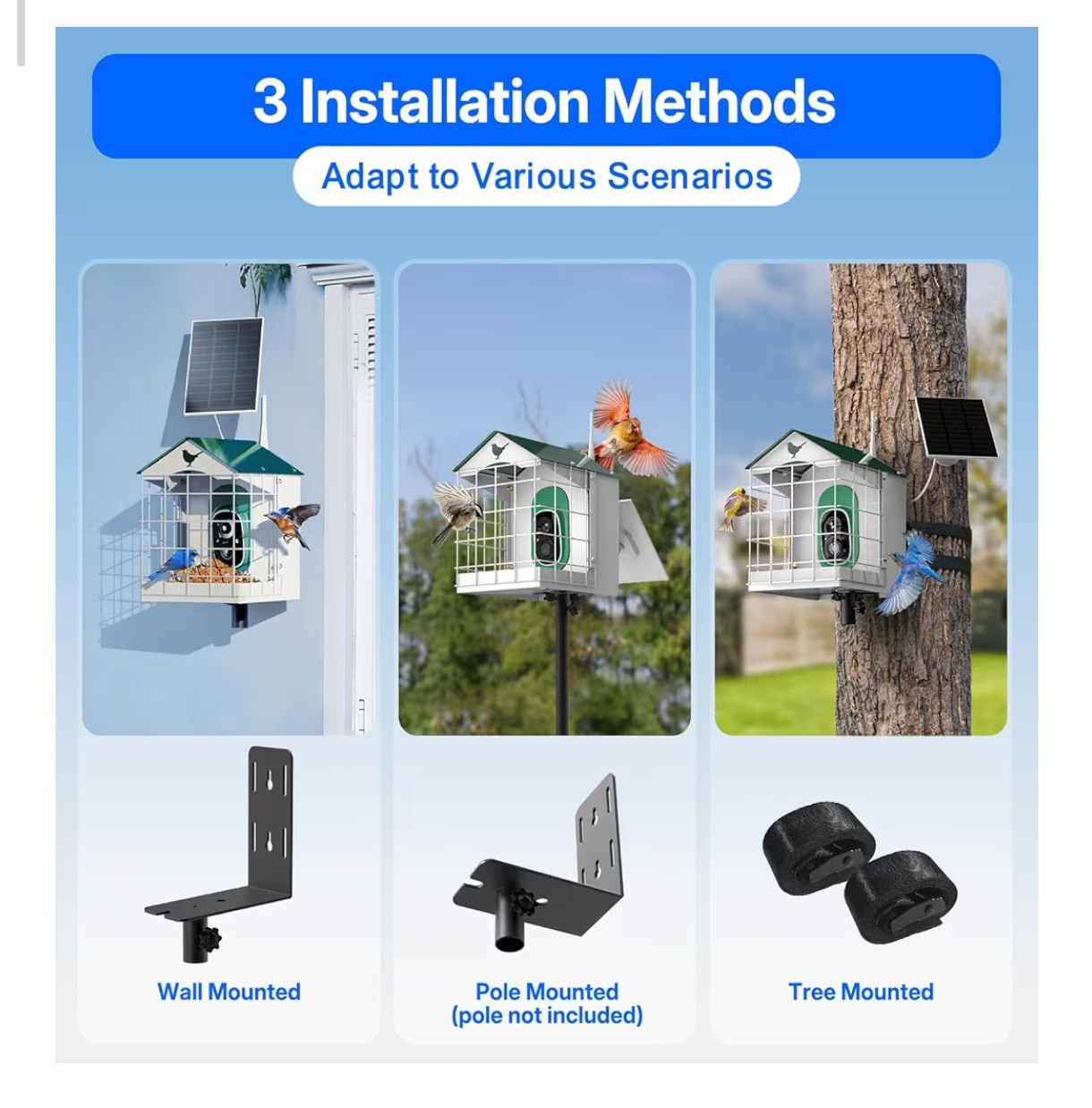 3 Installation Methods

Adapt to Various Scenarios

Wall Mounted

Pole Mounted
(pole not included)

Tree Mounted