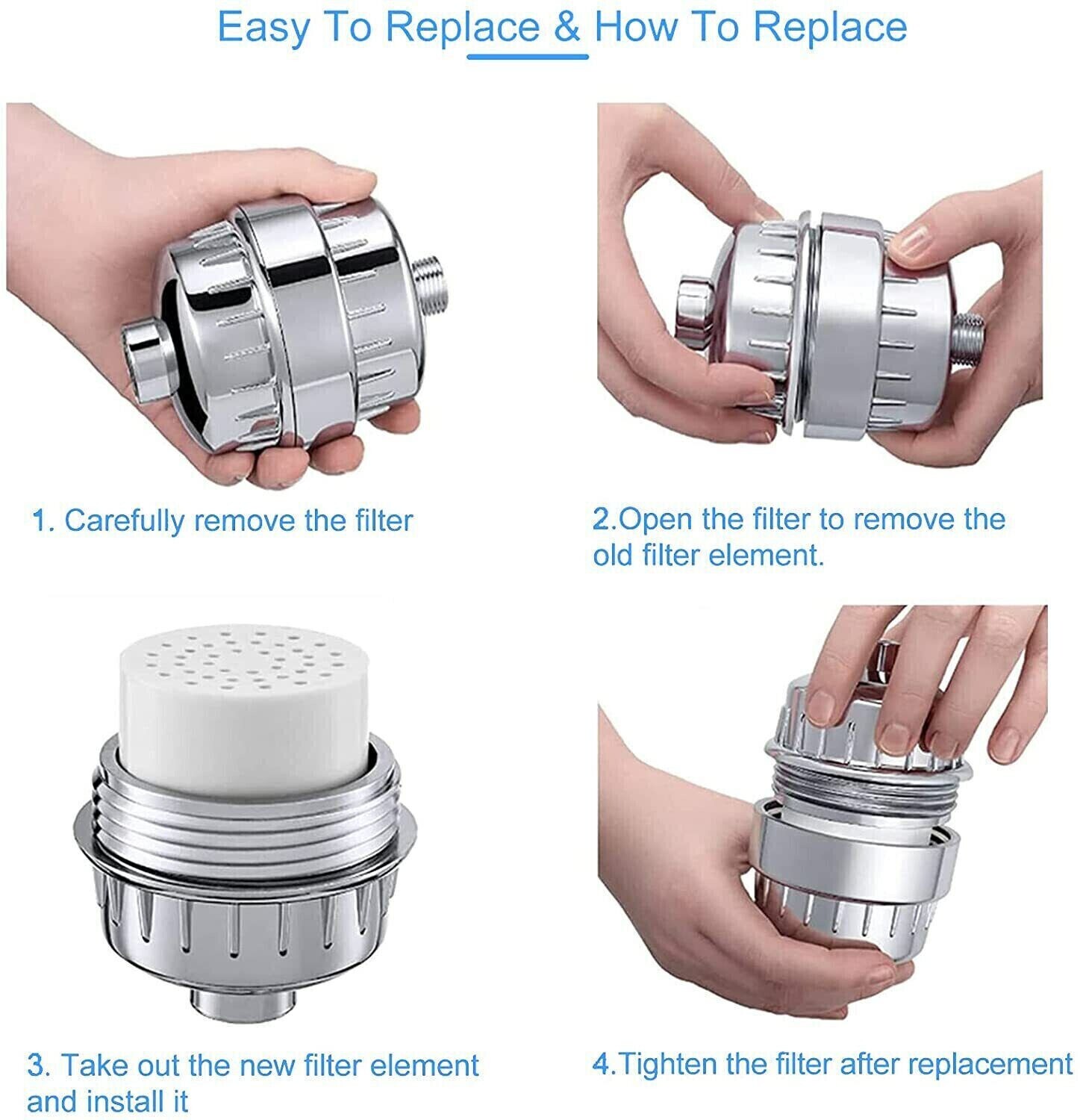 Easy To Replace & How To Replace

1. Carefully remove the filter

2.Open the filter to remove the old filter element.

3. Take out the new filter element and install it

4.Tighten the filter after replacement