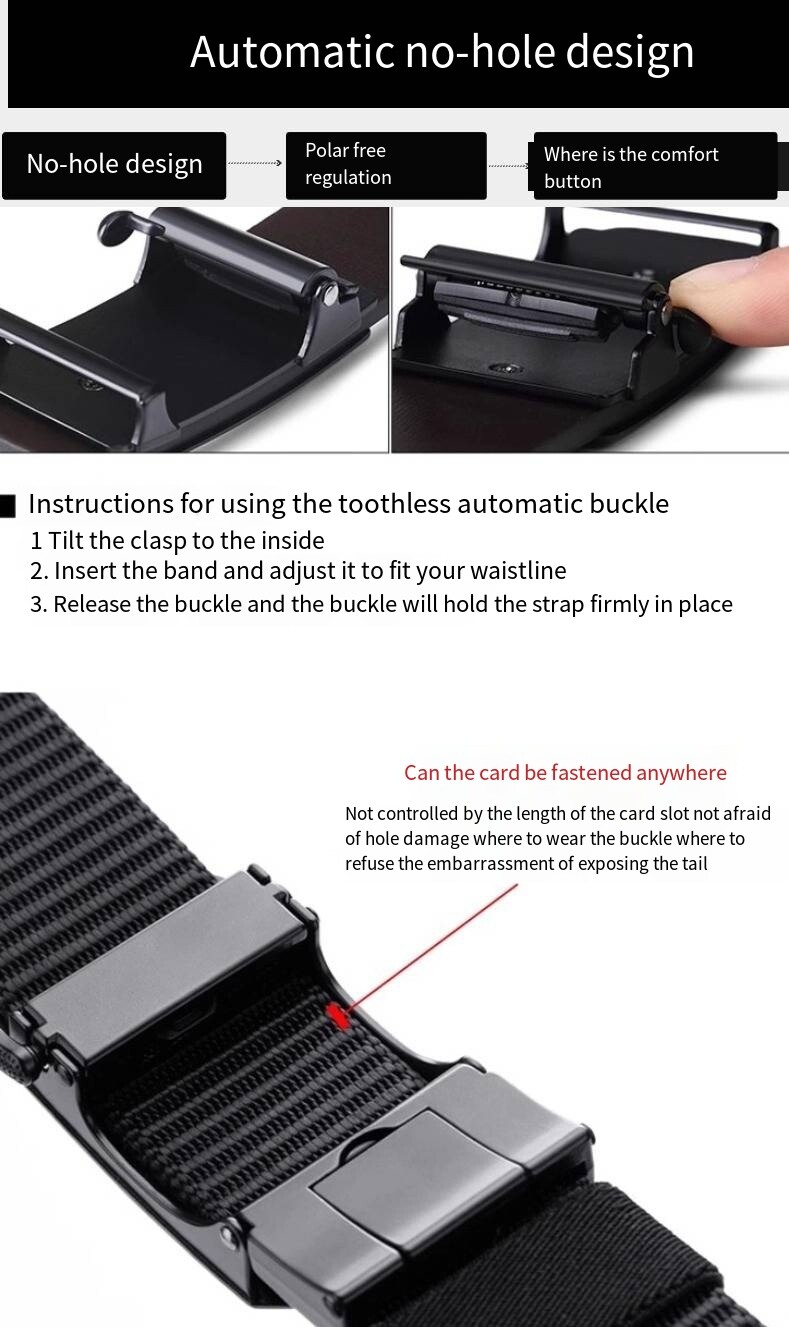 Automatic no-hole design

No-hole design

Polar free regulation

Where is the comfort button

Instructions for using the toothless automatic buckle
1 Tilt the clasp to the inside
2. Insert the band and adjust it to fit your waistline
3. Release the buckle and the buckle will hold the strap firmly in place

Can the card be fastened anywhere

Not controlled by the length of the card slot not afraid of hole damage where to wear the buckle where to refuse the embarrassment of exposing the tail