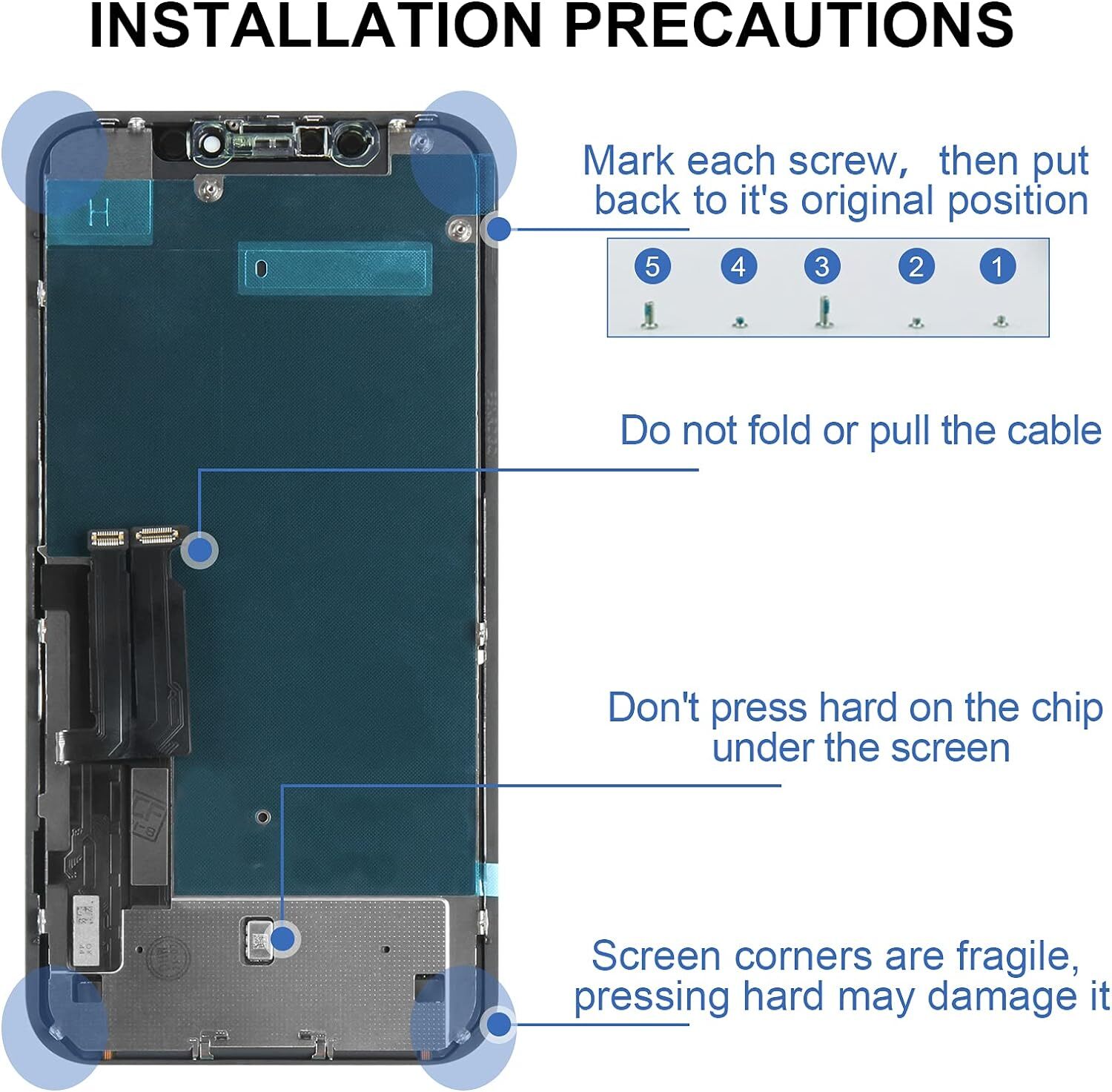 INSTALLATION PRECAUTIONS

H

Mark each screw, then put back to it's original position

5 4 3 2 1

Do not fold or pull the cable

Don't press hard on the chip under the screen

Screen corners are fragile, pressing hard may damage it