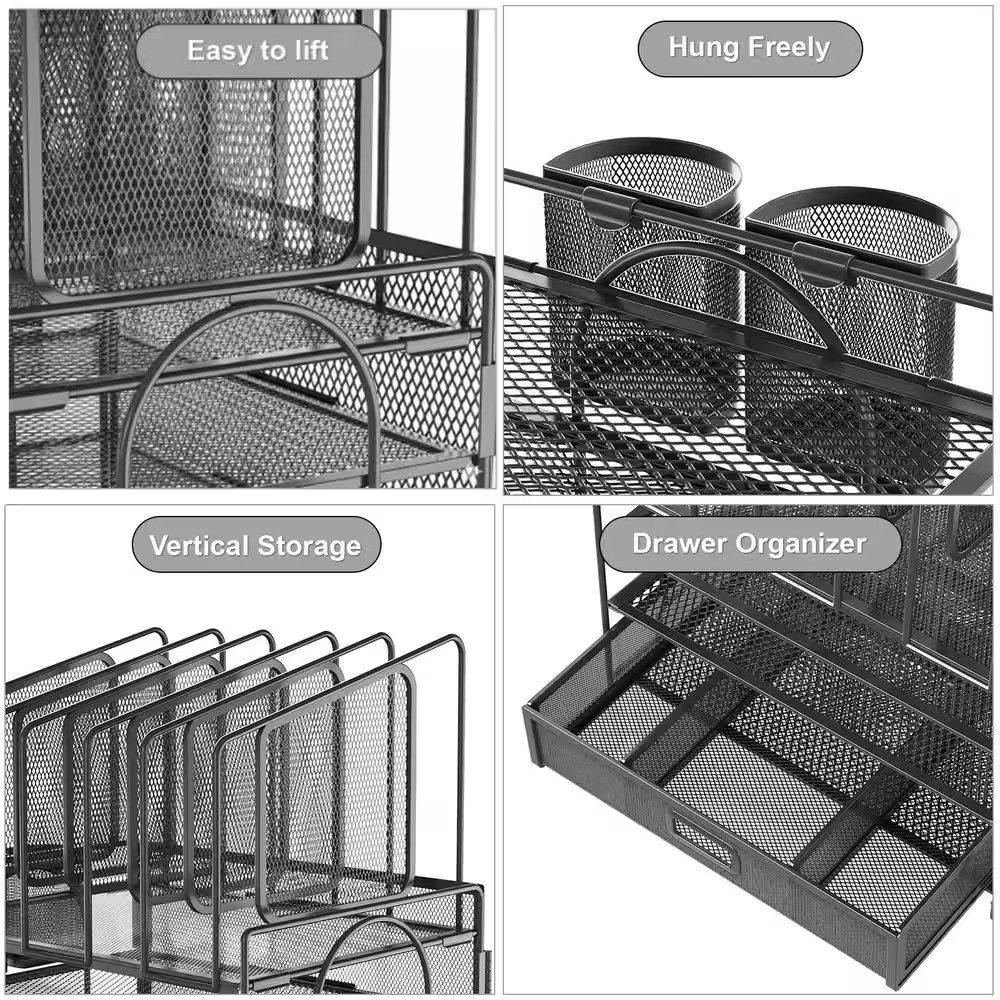 Easy to lift

Hung Freely

Vertical Storage

Drawer Organizer