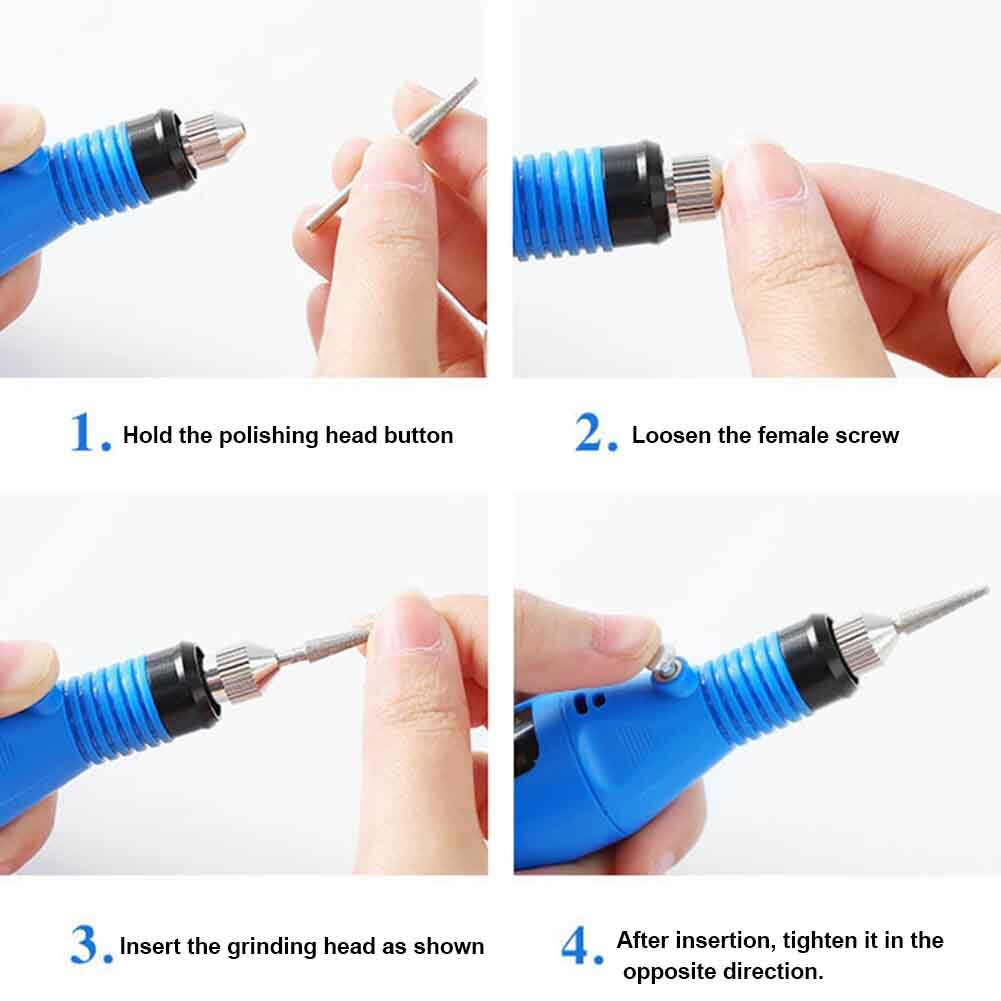 1. Hold the polishing head button

2. Loosen the female screw

3. Insert the grinding head as shown

4. After insertion, tighten it in the opposite direction.