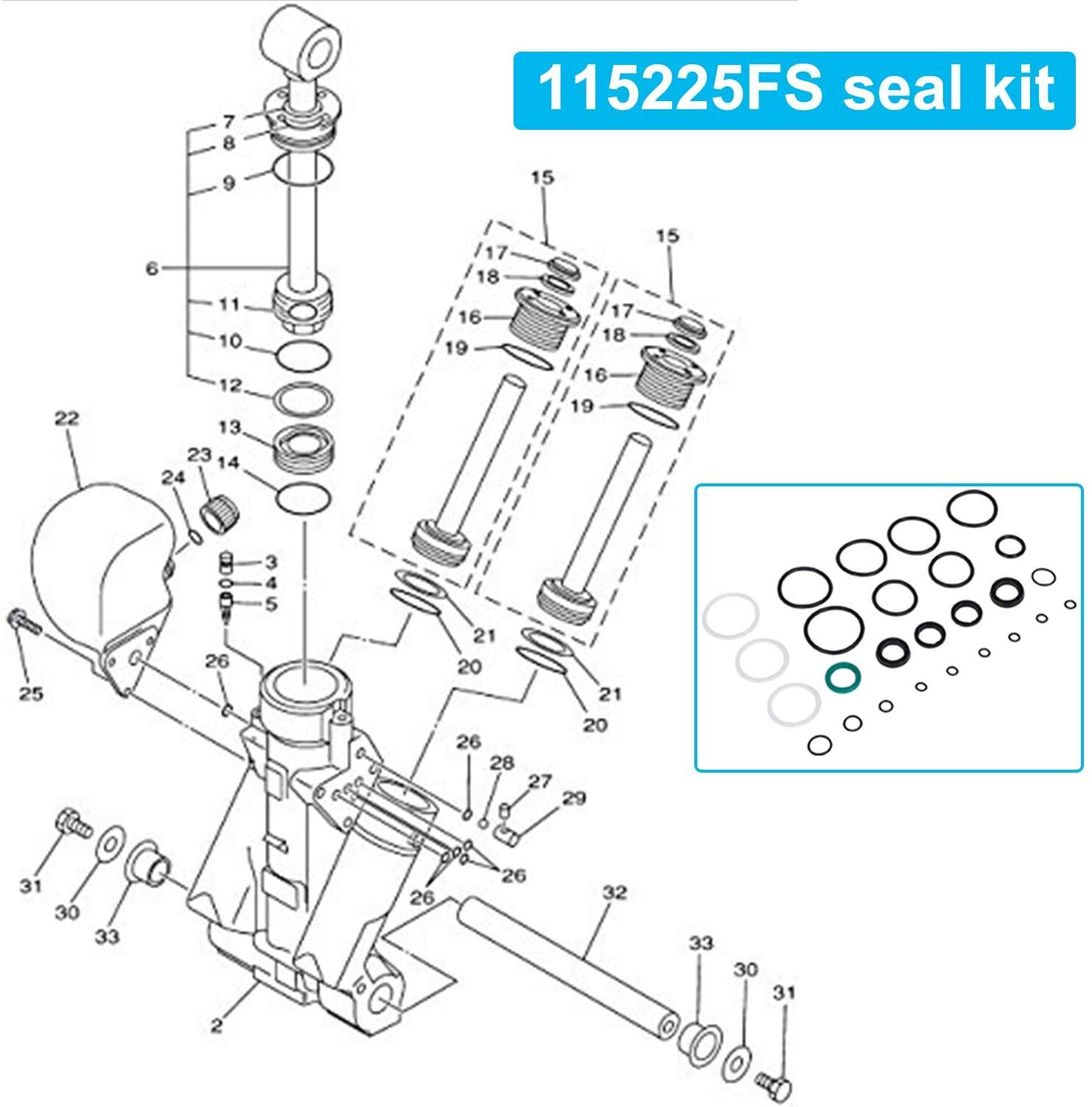 115225FS seal kit

7
8
9
6
11
10
12
13
14
15
17
18
16
19
15
17
18
16
19
22
23
24
3
4
5
21
20
21
20
25
26
26
28
27
29
26
26
31
30
33
32
33
30
31
2