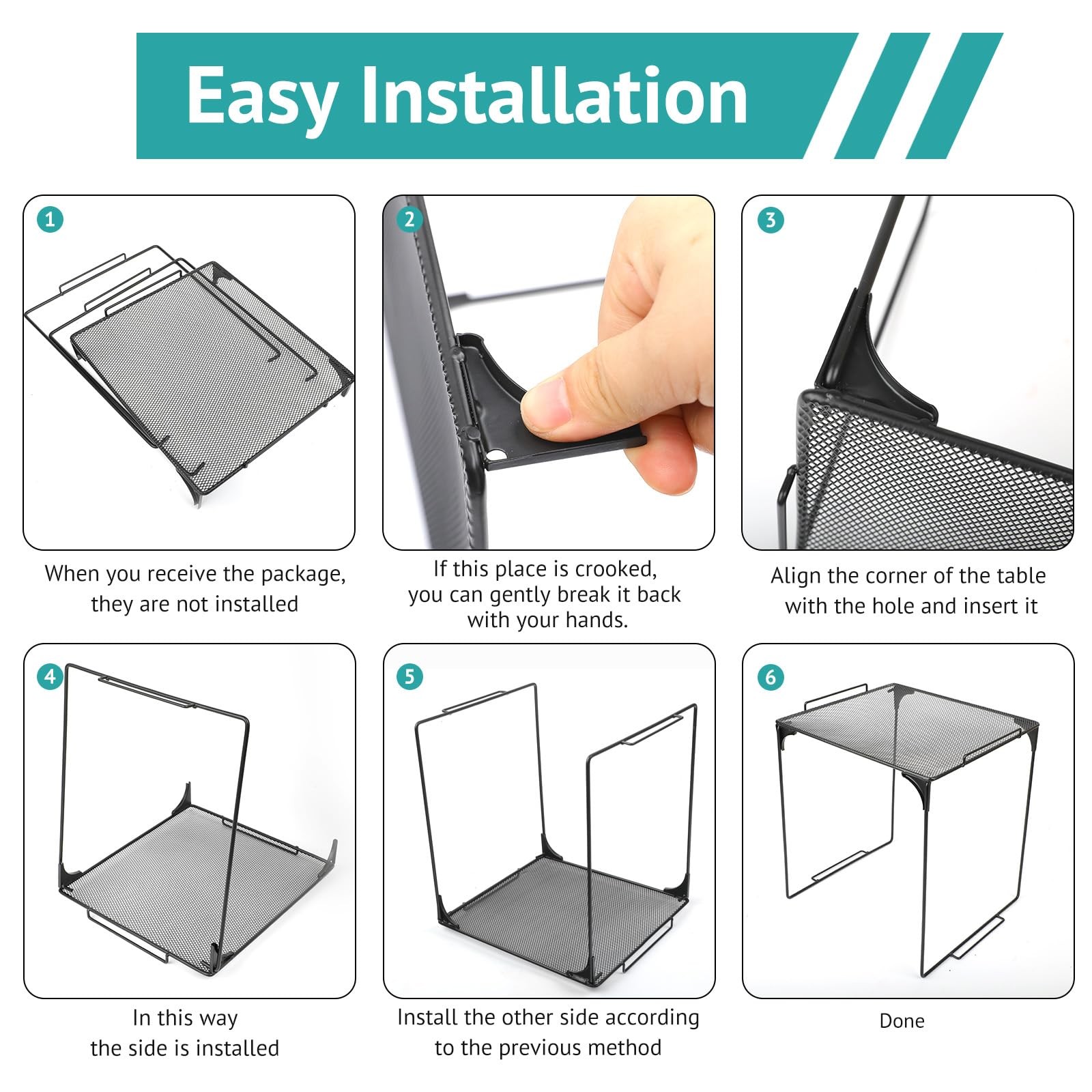 Easy Installation

1

When you receive the package, they are not installed

2

If this place is crooked, you can gently break it back with your hands.

3

Align the corner of the table with the hole and insert it

4

In this way the side is installed

5

Install the other side according to the previous method

6

Done