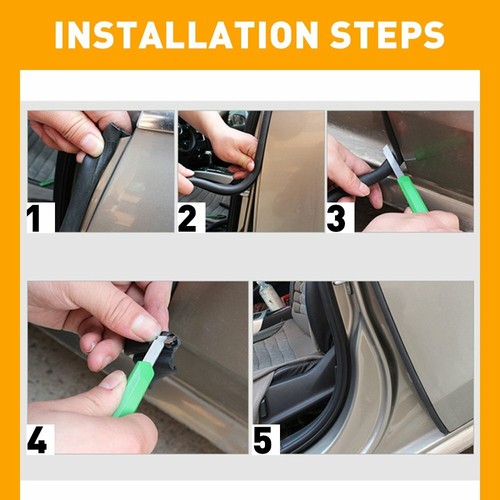 INSTALLATION STEPS

1

2

3

4

5