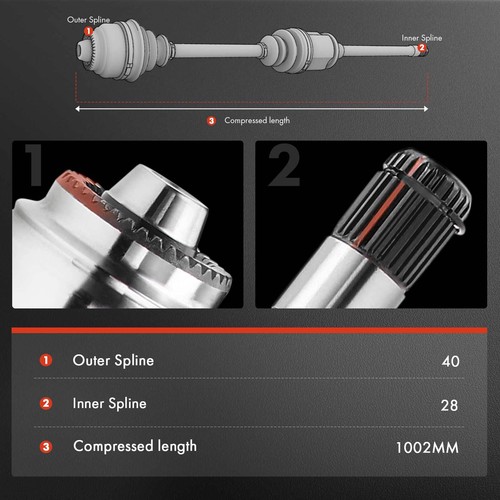 Outer Spline
1
Inner Spline
2
3 Compressed length

1

2

| | | |
|---|---|---|
| 1 | Outer Spline | 40 |
| 2 | Inner Spline | 28 |
| 3 | Compressed length | 1002MM |