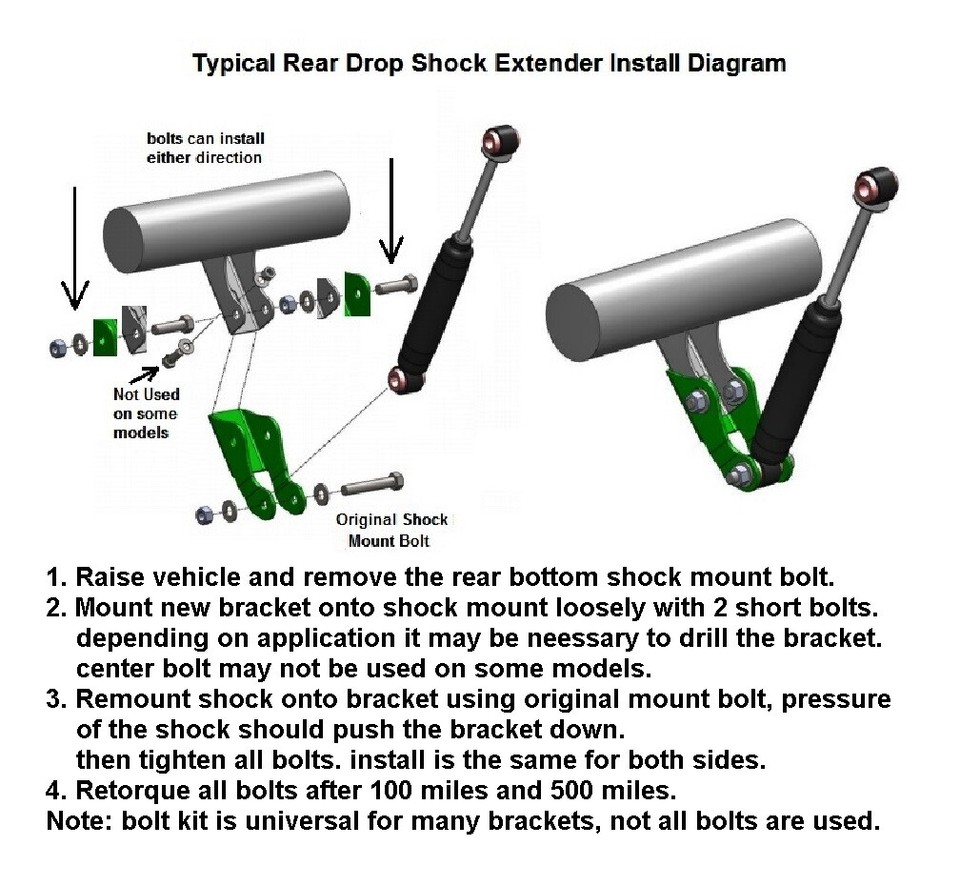 Typical Rear Drop Shock Extender Install Diagram

bolts can install either direction

Not Used on some models

Original Shock Mount Bolt

1. Raise vehicle and remove the rear bottom shock mount bolt.
2. Mount new bracket onto shock mount loosely with 2 short bolts. depending on application it may be neessary to drill the bracket. center bolt may not be used on some models.
3. Remount shock onto bracket using original mount bolt, pressure of the shock should push the bracket down. then tighten all bolts. install is the same for both sides.
4. Retorque all bolts after 100 miles and 500 miles.
Note: bolt kit is universal for many brackets, not all bolts are used.