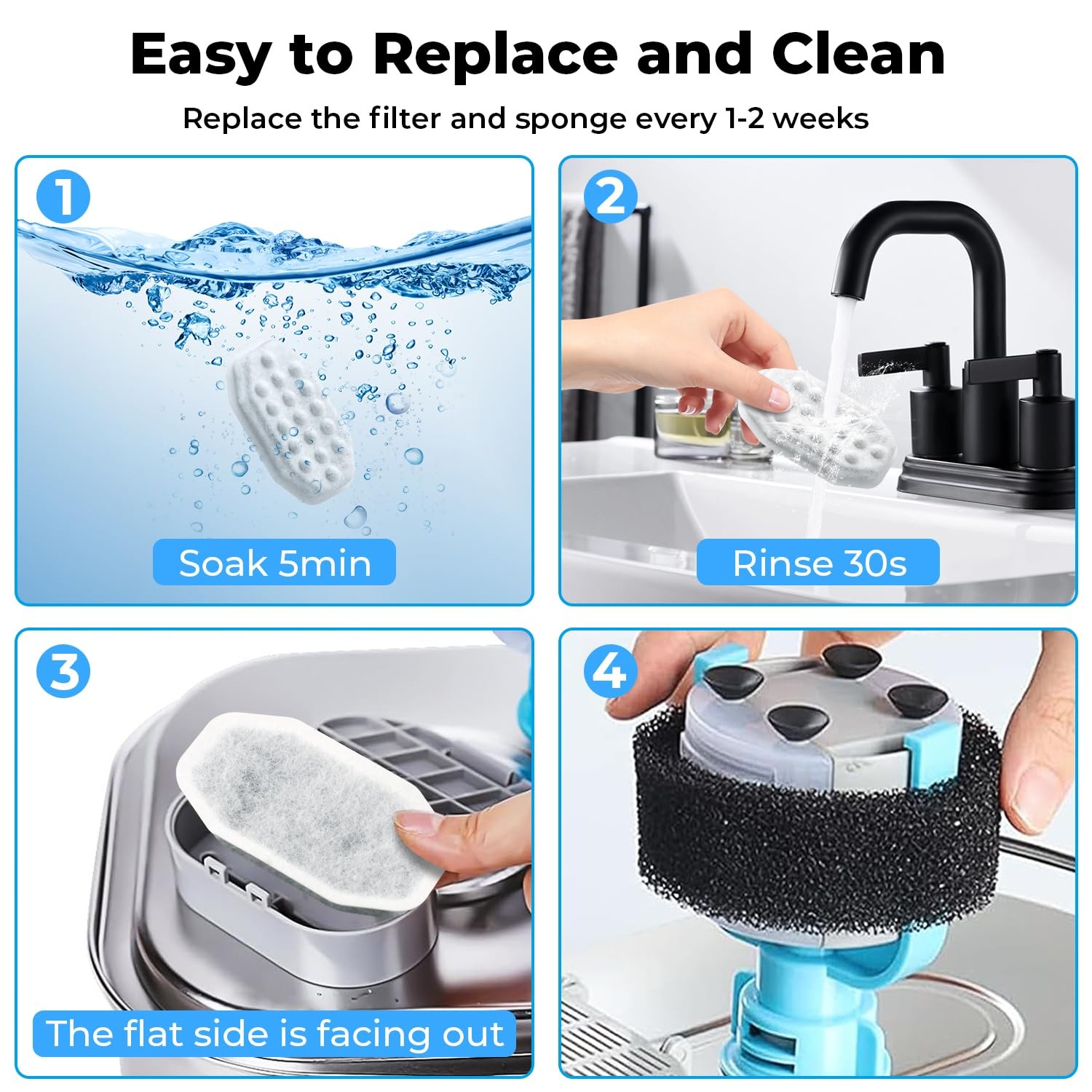 Easy to Replace and Clean

Replace the filter and sponge every 1-2 weeks

1

Soak 5min

2

Rinse 30s

3

The flat side is facing out

4