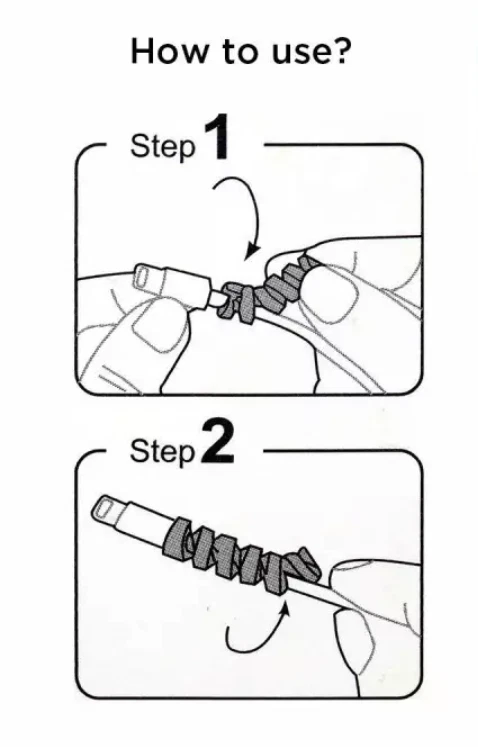 How to use?

Step 1

Step 2