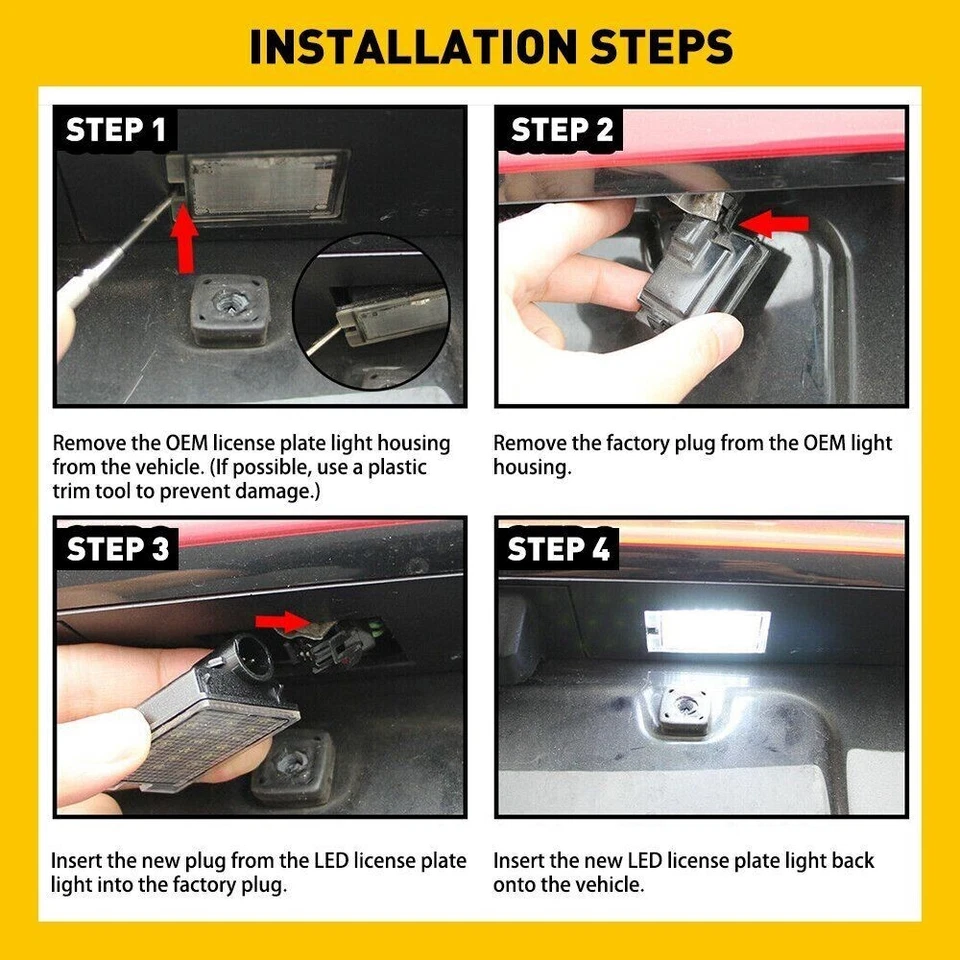 INSTALLATION STEPS

STEP 1

Remove the OEM license plate light housing from the vehicle. (If possible, use a plastic trim tool to prevent damage.)

STEP 2

Remove the factory plug from the OEM light housing.

STEP 3

Insert the new plug from the LED license plate light into the factory plug.

STEP 4

Insert the new LED license plate light back onto the vehicle.