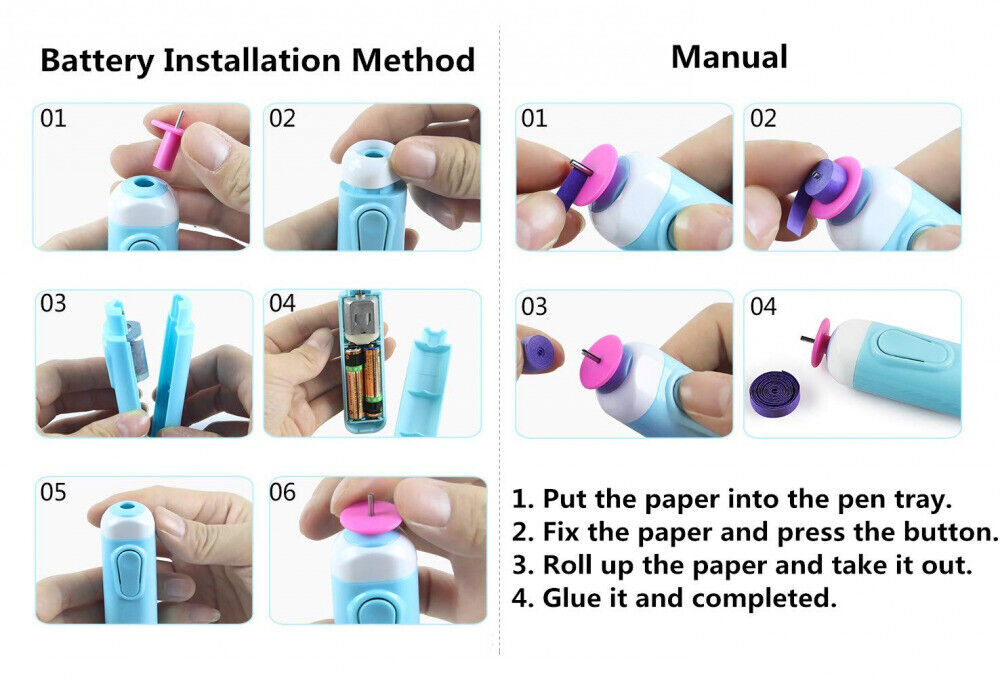 Battery Installation Method

01

02

03

04

05

06

Manual

01

02

03

04

1. Put the paper into the pen tray.
2. Fix the paper and press the button.
3. Roll up the paper and take it out.
4. Glue it and completed.