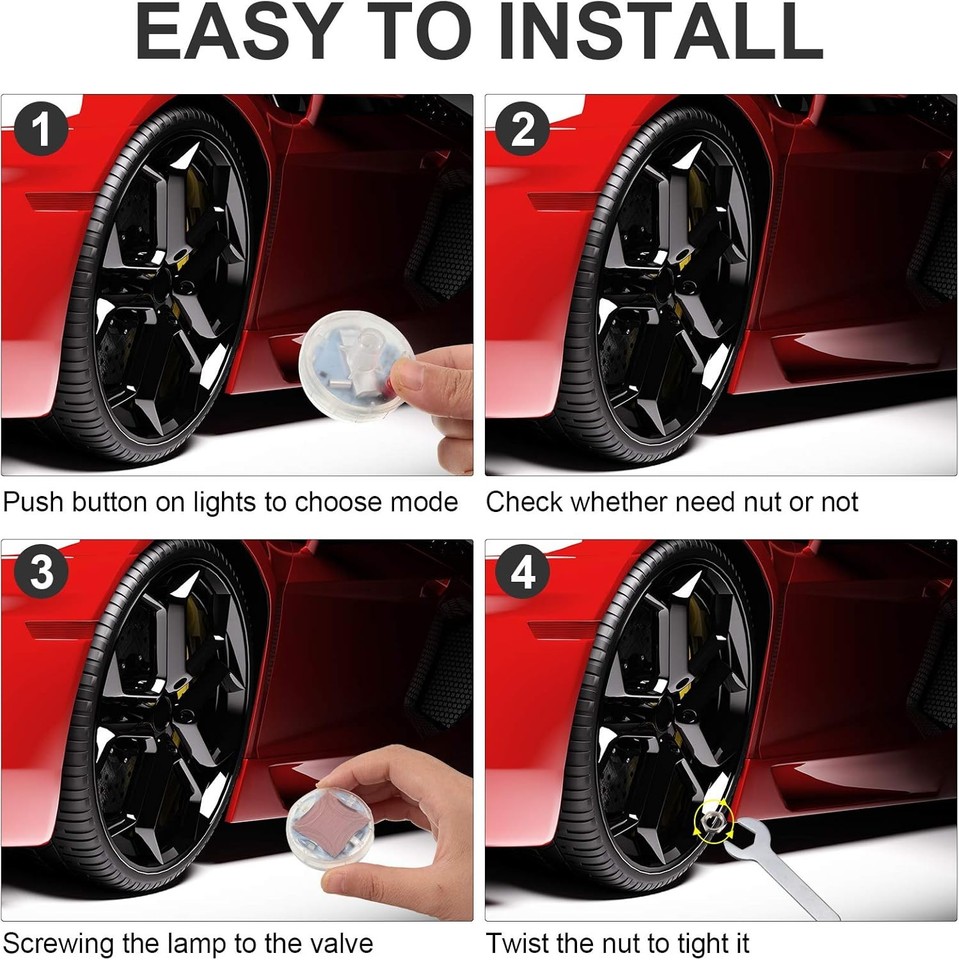 EASY TO INSTALL

1

Push button on lights to choose mode

2

Check whether need nut or not

3

Screwing the lamp to the valve

4

Twist the nut to tight it