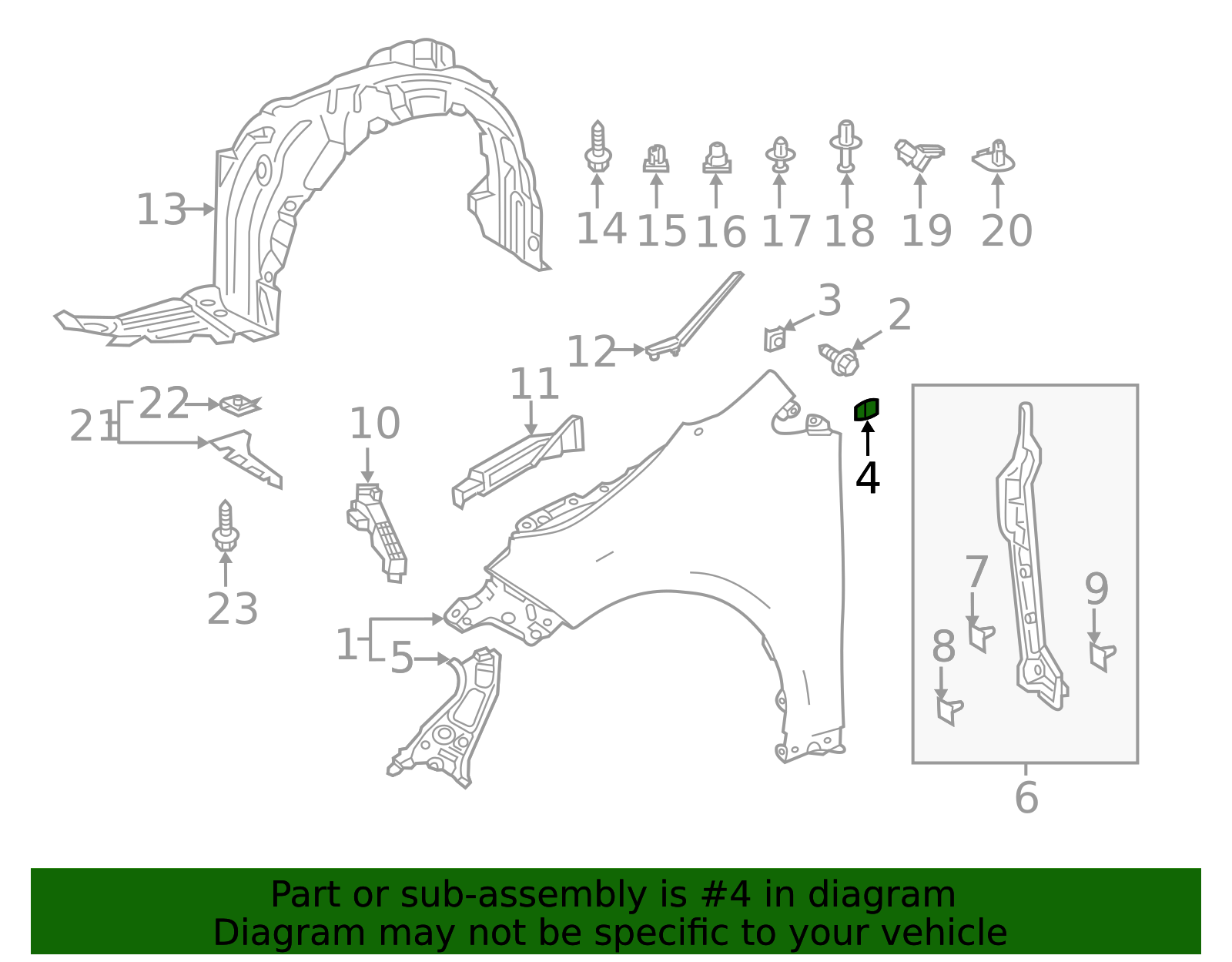 13
14
15
16
17
18
19
20
3
2
12
11
22
21
10
4
23
1
5
7
9
8
6

Part or sub-assembly is #4 in diagram
Diagram may not be specific to your vehicle