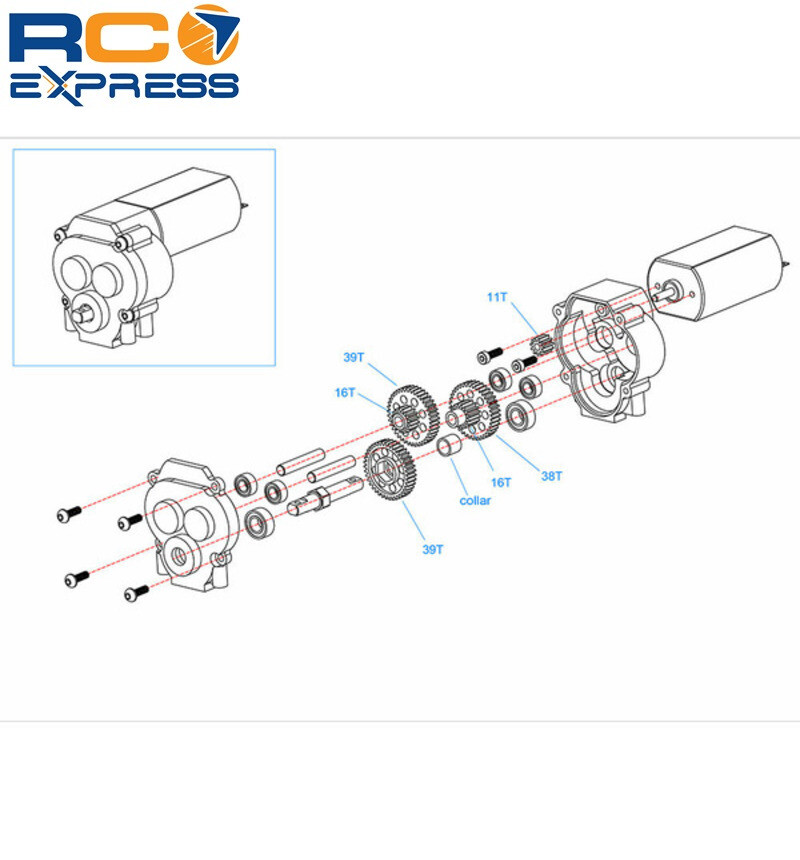 RC EXPRESS

11T
39T
16T
16T
38T
collar
39T