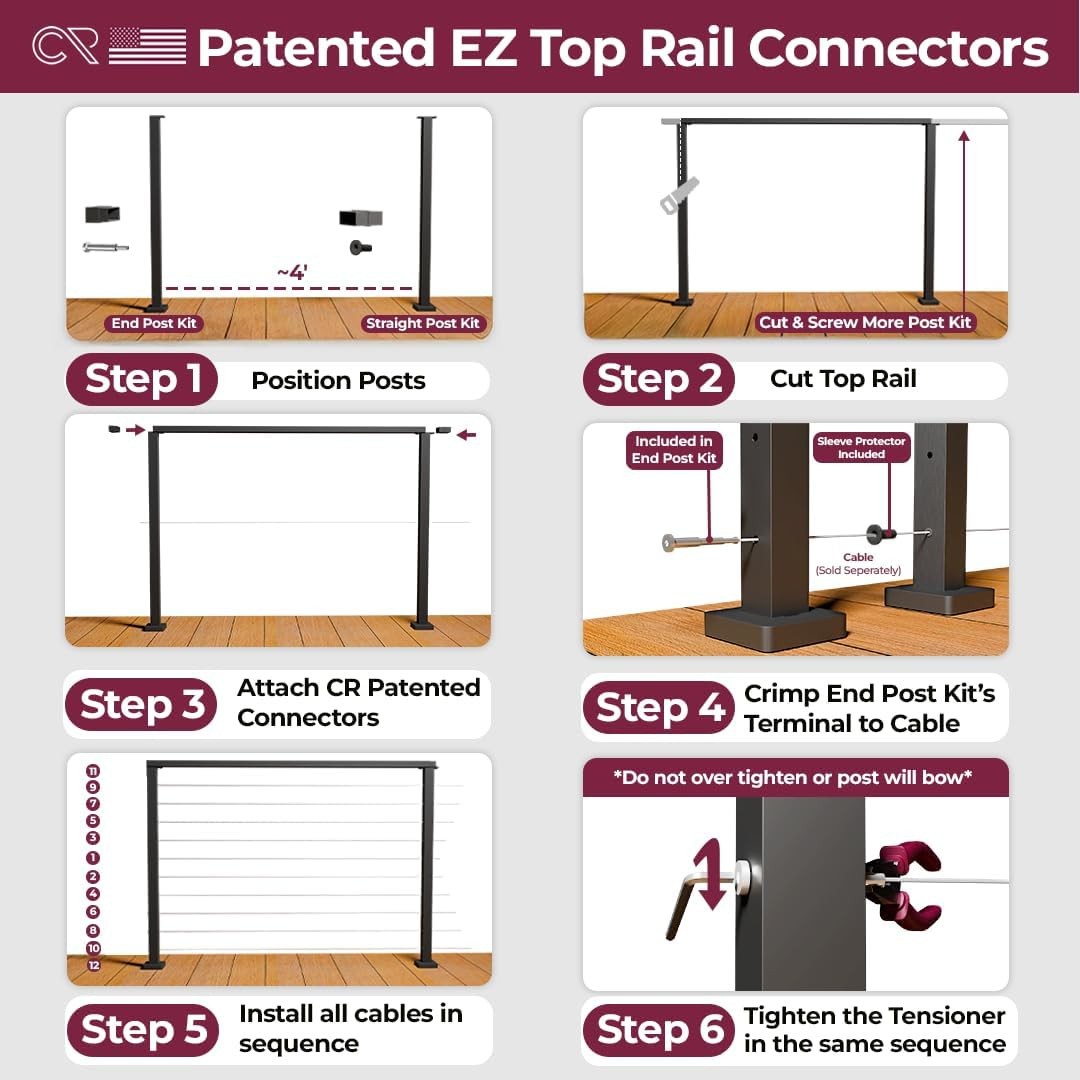 CR Patented EZ Top Rail Connectors

~4'

End Post Kit

Straight Post Kit

Step 1 Position Posts

Cut & Screw More Post Kit

Step 2 Cut Top Rail

Step 3 Attach CR Patented Connectors

Included in End Post Kit

Sleeve Protector Included

Cable (Sold Seperately)

Step 4 Crimp End Post Kit's Terminal to Cable

11
9
7
5
3
1
2
4
6
8
10
12

Step 5 Install all cables in sequence

*Do not over tighten or post will bow*

Step 6 Tighten the Tensioner in the same sequence