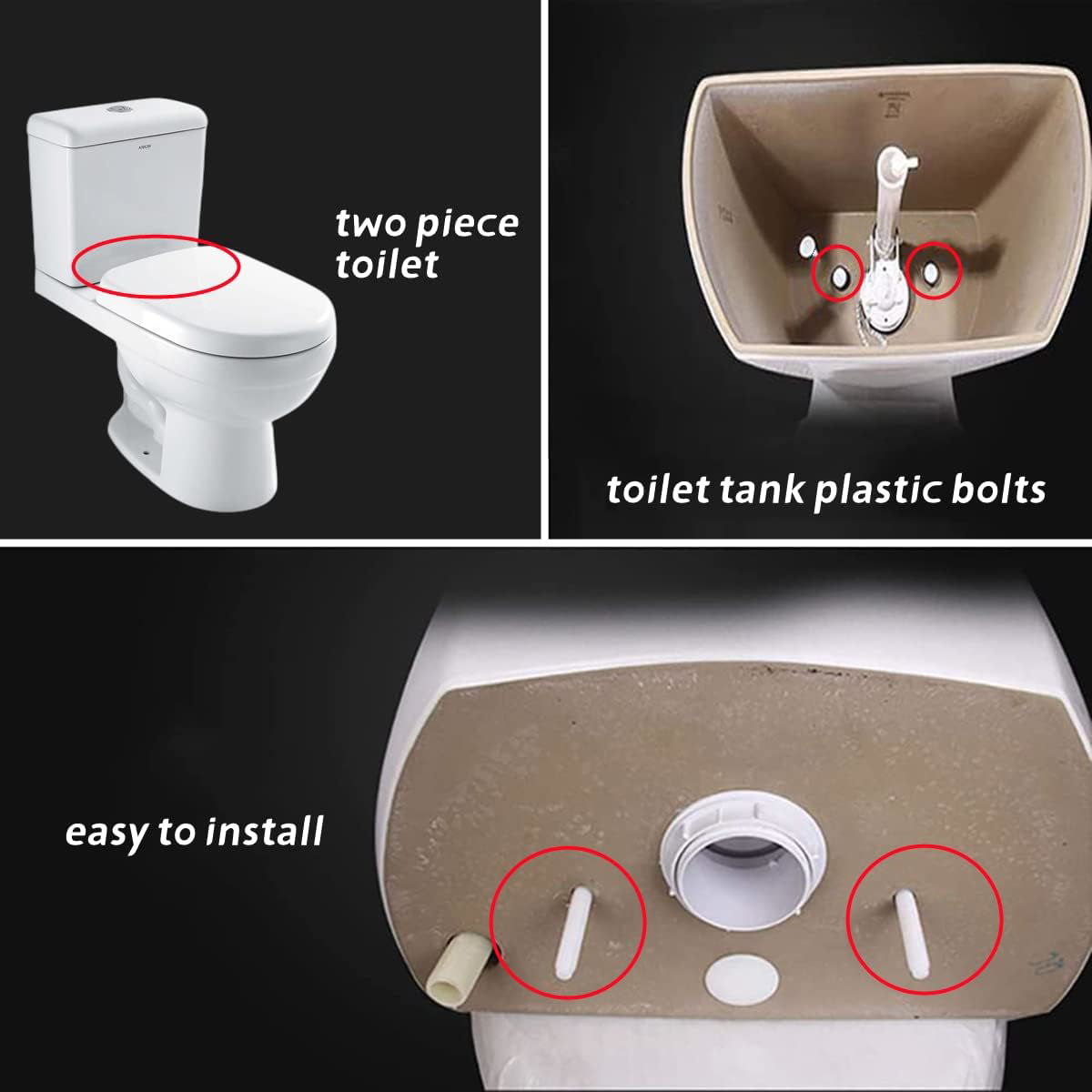 two piece toilet

toilet tank plastic bolts

easy to install