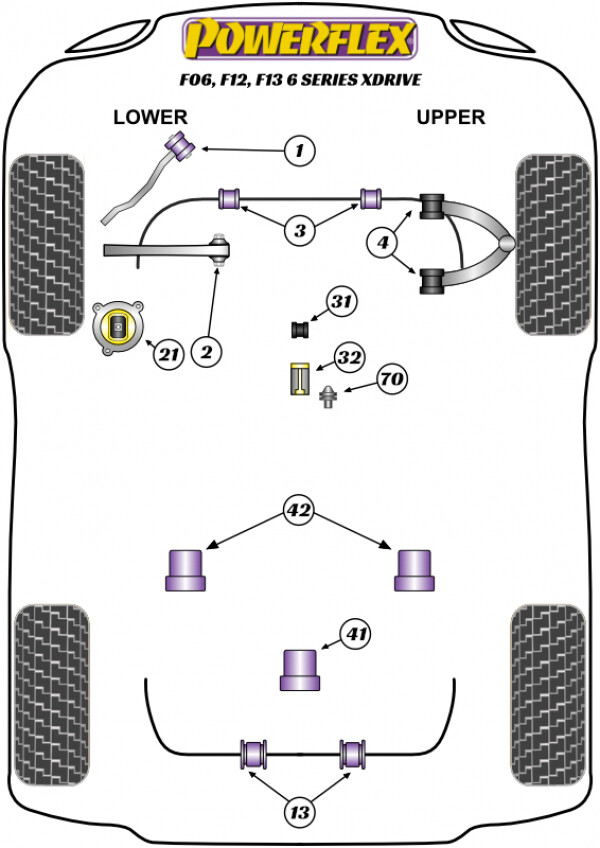 POWERFLEX
F06, F12, F13 6 SERIES XDRIVE

LOWER

UPPER

1

3

4

2

21

31

32

70

42

41

13