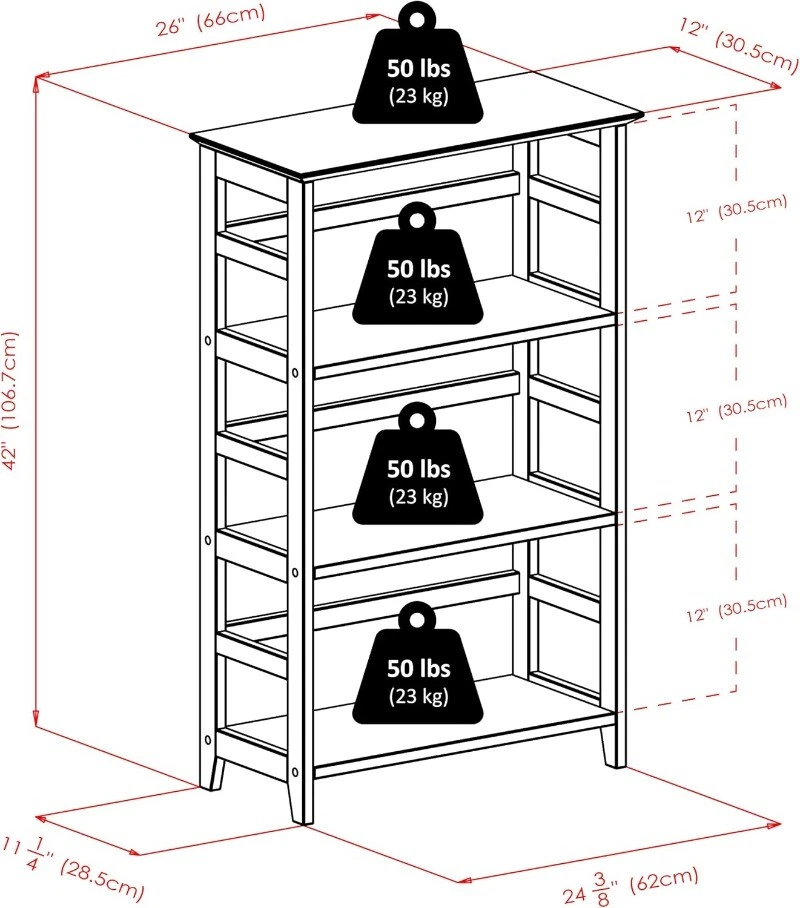 26" (66cm)

12" (30.5cm)

50 lbs
(23 kg)

42" (106.7cm)

12" (30.5cm)

50 lbs
(23 kg)

12" (30.5cm)

50 lbs
(23 kg)

12" (30.5cm)

50 lbs
(23 kg)

$11\frac{1}{4}$" (28.5cm)

$24\frac{3}{8}$" (62cm)