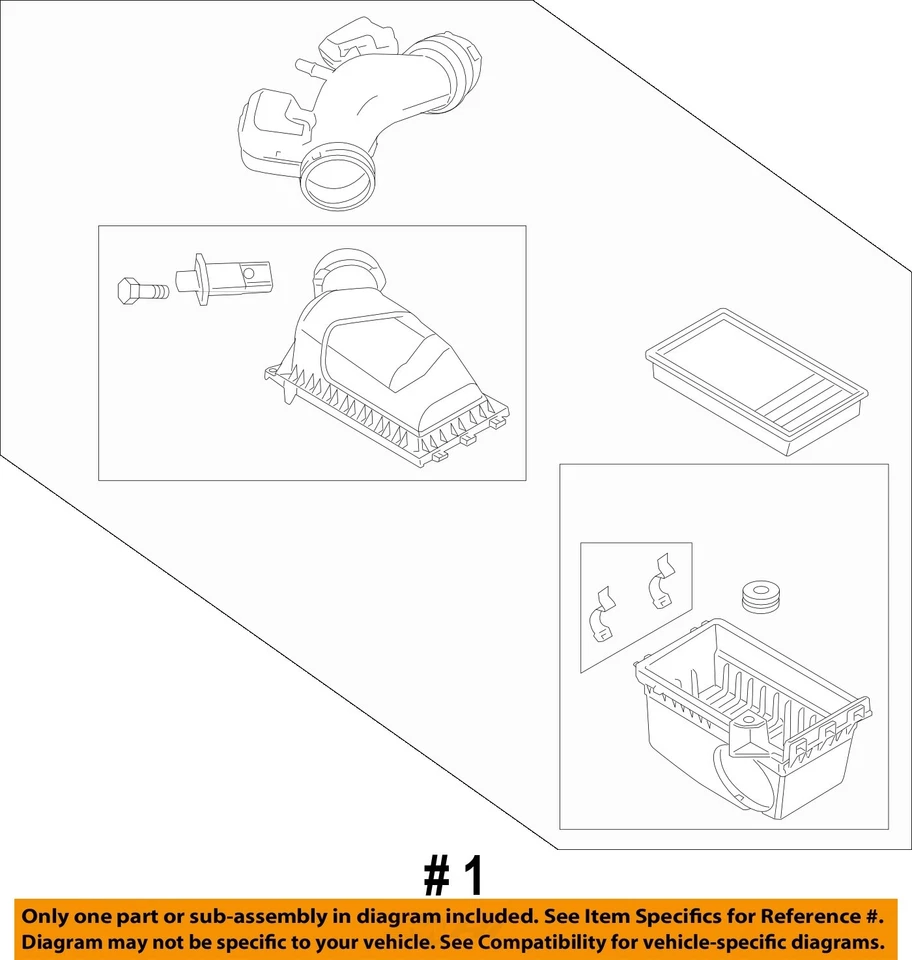 # 1

Only one part or sub-assembly in diagram included. See Item Specifics for Reference #.
Diagram may not be specific to your vehicle. See Compatibility for vehicle-specific diagrams.