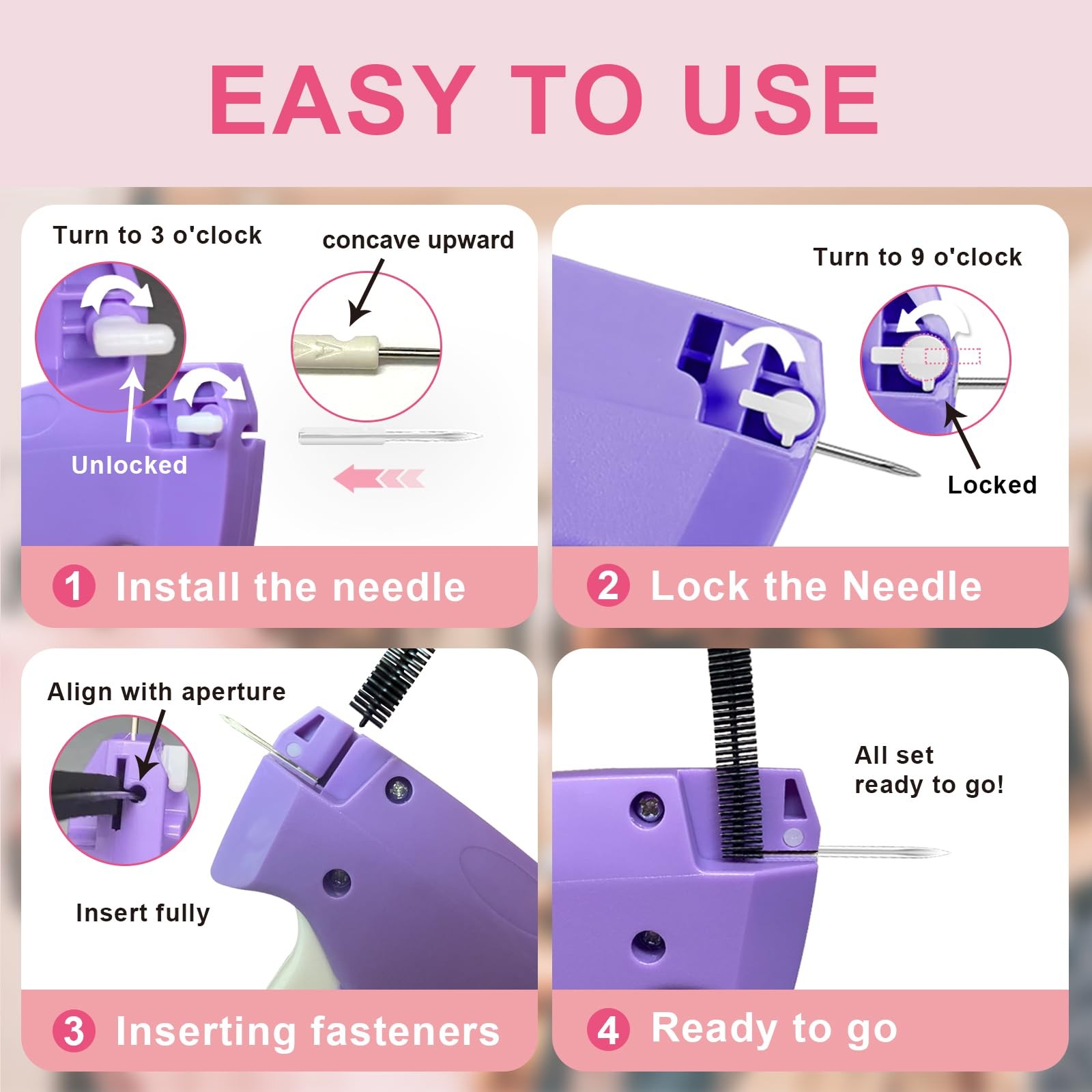 EASY TO USE

Turn to 3 o'clock

concave upward

Unlocked

1 Install the needle

Turn to 9 o'clock

Locked

2 Lock the Needle

Align with aperture

Insert fully

3 Inserting fasteners

All set ready to go!

4 Ready to go