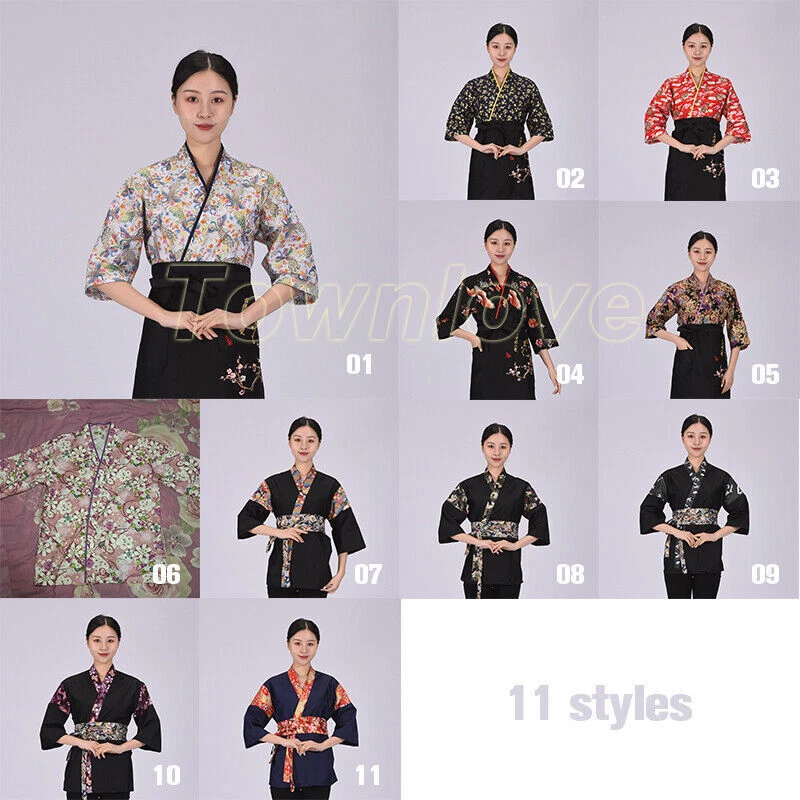 Townlove

01

02

03

04

05

06

07

08

09

10

11

11 styles