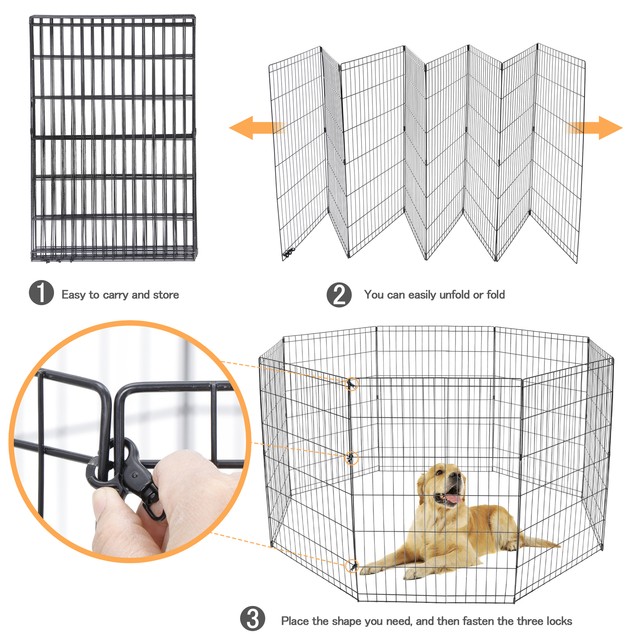 1 Easy to carry and store

2 You can easily unfold or fold

3 Place the shape you need, and then fasten the three locks