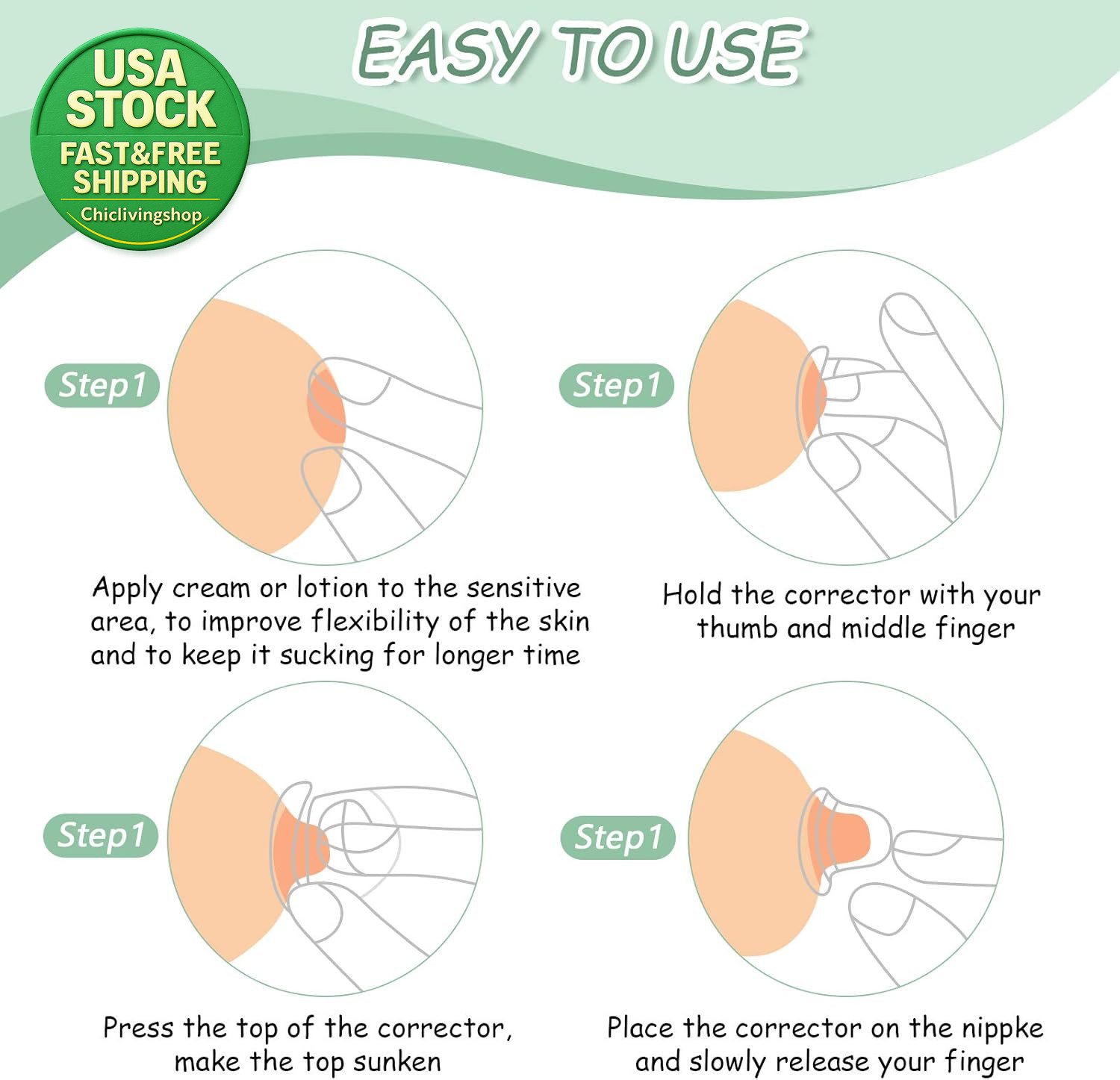 USA STOCK
FAST&FREE SHIPPING
Chiclivingshop

EASY TO USE

Step1

Apply cream or lotion to the sensitive area, to improve flexibility of the skin and to keep it sucking for longer time

Step1

Hold the corrector with your thumb and middle finger

Step1

Press the top of the corrector, make the top sunken

Step1

Place the corrector on the nippke and slowly release your finger