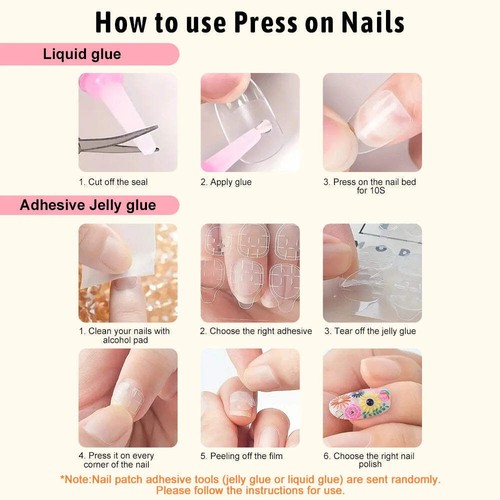 How to use Press on Nails

Liquid glue

1. Cut off the seal

2. Apply glue

3. Press on the nail bed for 10S

Adhesive Jelly glue

1. Clean your nails with alcohol pad

2. Choose the right adhesive

3. Tear off the jelly glue

4. Press it on every corner of the nail

5. Peeling off the film

6. Choose the right nail polish

*Note:Nail patch adhesive tools (jelly glue or liquid glue) are sent randomly. Please follow the instructions for use.