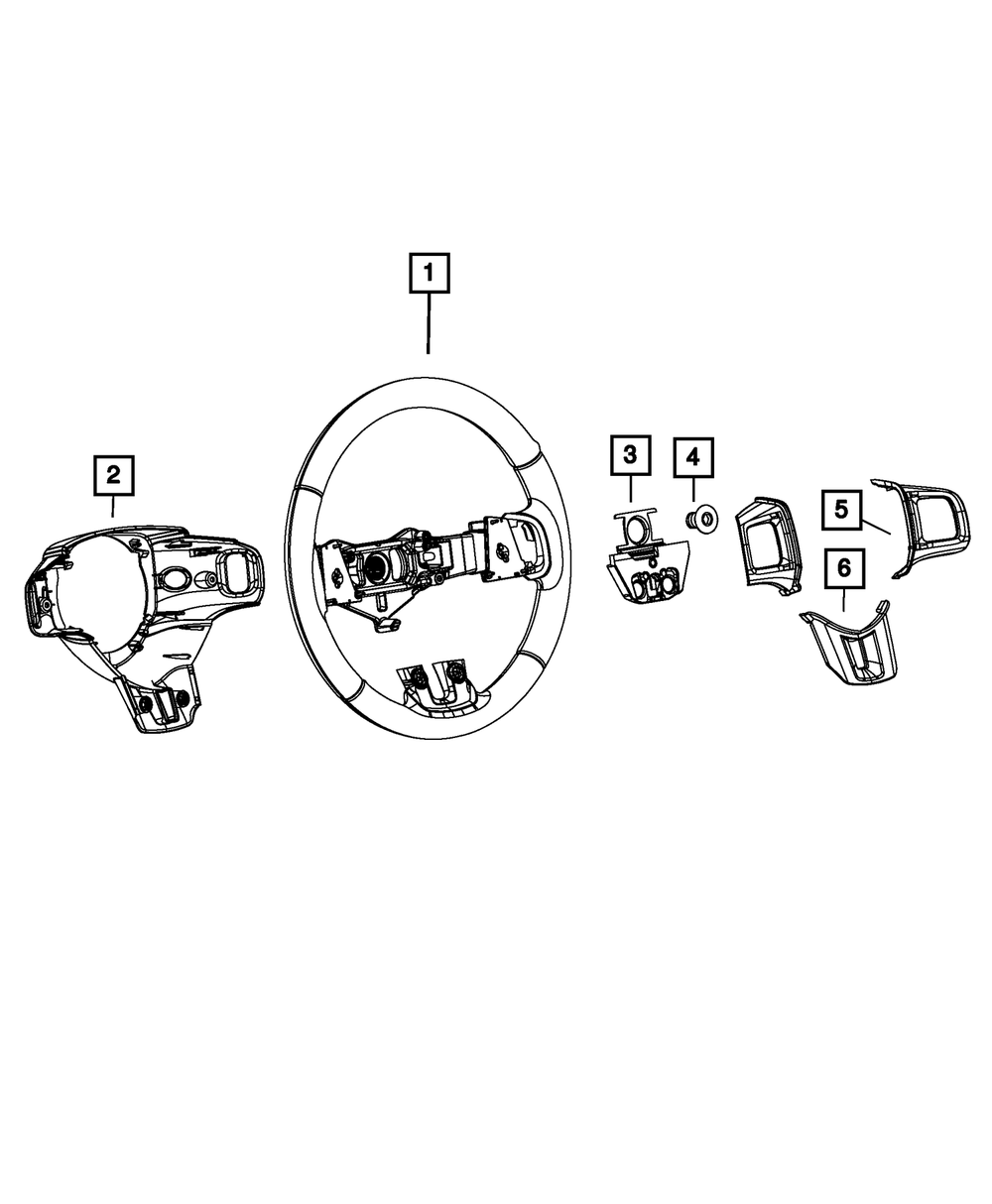 1
2
3
4
5
6