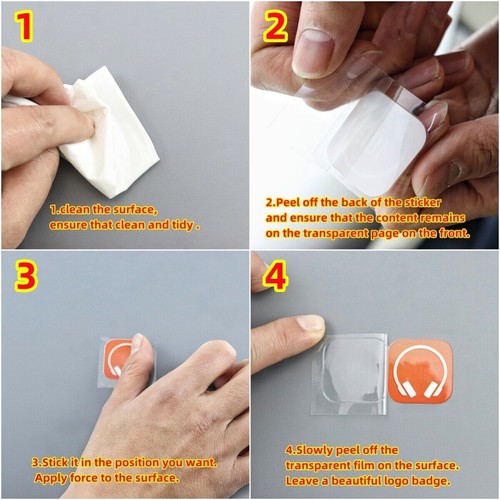 1

1.clean the surface, ensure that clean and tidy .

2

2.Peel off the back of the sticker and ensure that the content remains on the transparent page on the front.

3

3.Stick it in the position you want. Apply force to the surface.

4

4.Slowly peel off the transparent film on the surface. Leave a beautiful logo badge.