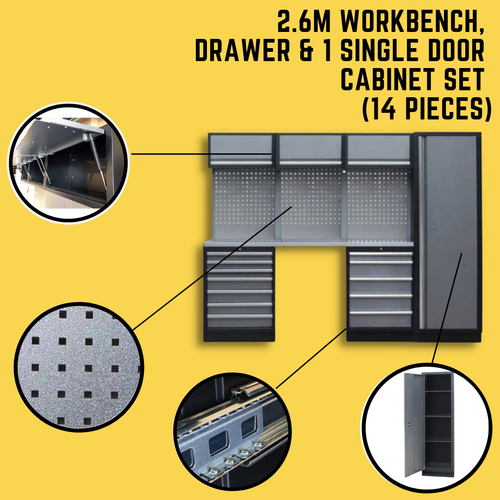 2.6M WORKBENCH, DRAWER & 1 SINGLE DOOR CABINET SET (14 PIECES)