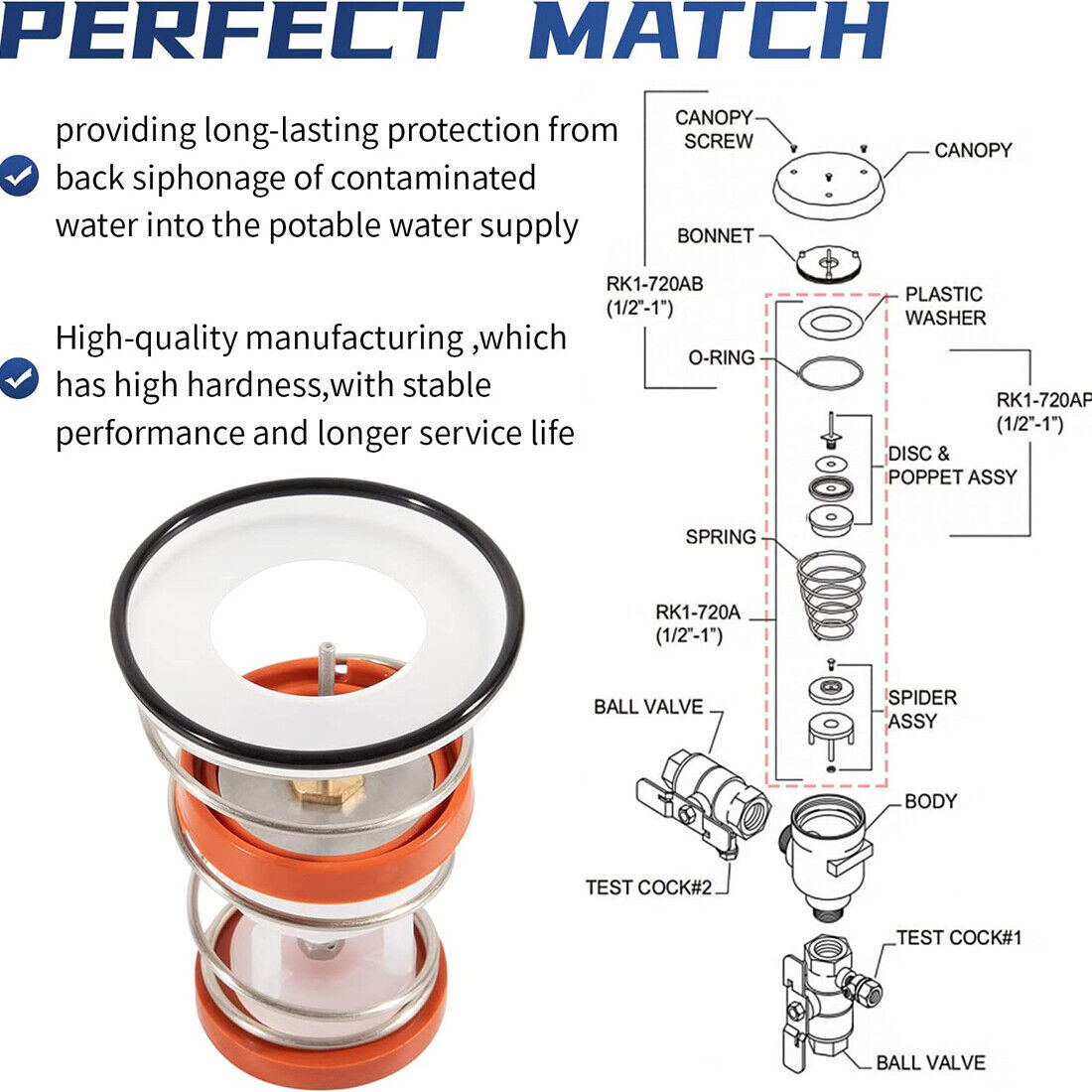 PERFECT MATCH

providing long-lasting protection from back siphonage of contaminated water into the potable water supply

High-quality manufacturing ,which has high hardness,with stable performance and longer service life

CANOPY SCREW

CANOPY

BONNET

RK1-720AB (1/2"-1")

PLASTIC WASHER

O-RING

RK1-720AP (1/2"-1")

DISC & POPPET ASSY

SPRING

RK1-720A (1/2"-1")

SPIDER ASSY

BALL VALVE

BODY

TEST COCK#2

TEST COCK#1

BALL VALVE