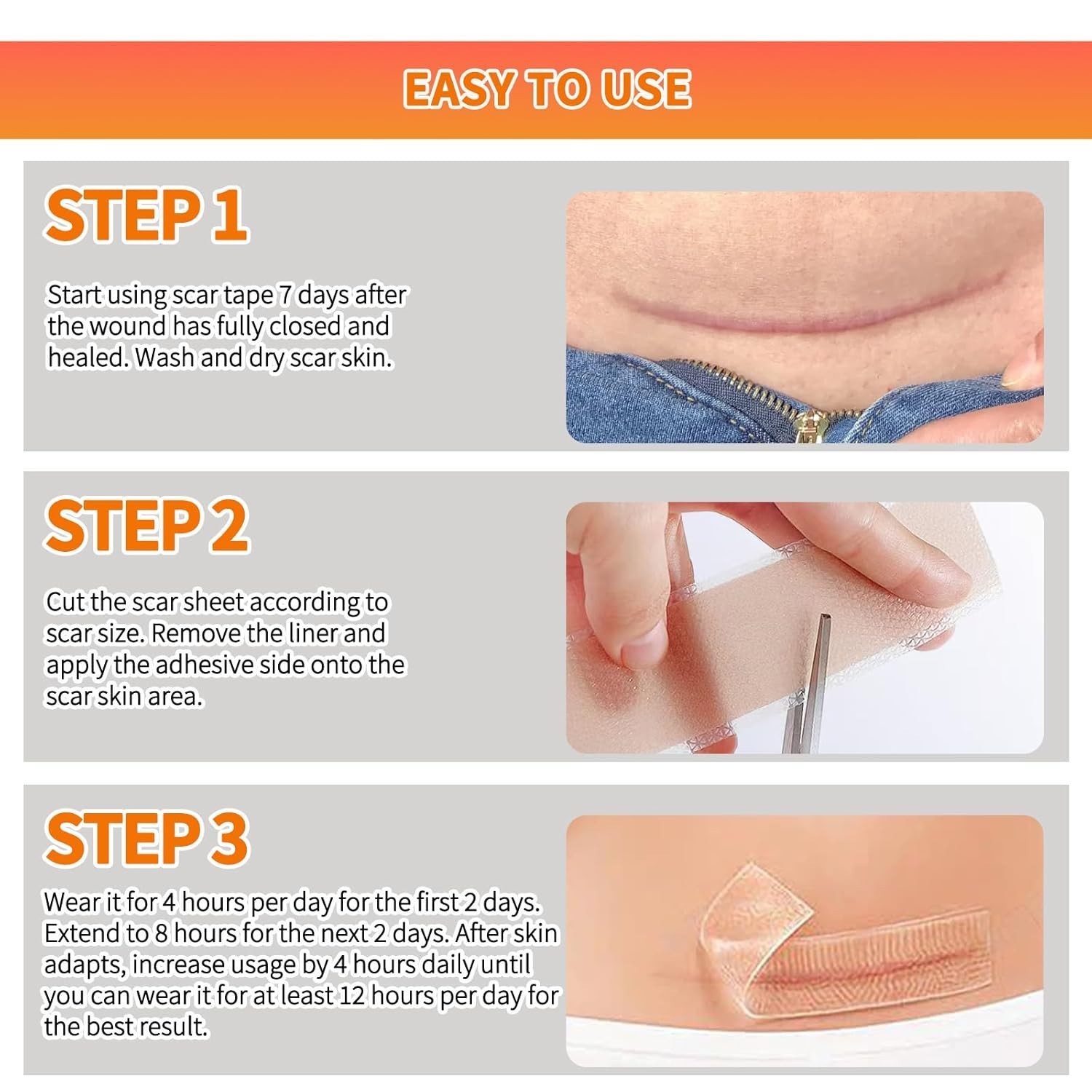 EASY TO USE

STEP 1

Start using scar tape 7 days after the wound has fully closed and healed. Wash and dry scar skin.

STEP 2

Cut the scar sheet according to scar size. Remove the liner and apply the adhesive side onto the scar skin area.

STEP 3

Wear it for 4 hours per day for the first 2 days. Extend to 8 hours for the next 2 days. After skin adapts, increase usage by 4 hours daily until you can wear it for at least 12 hours per day for the best result.