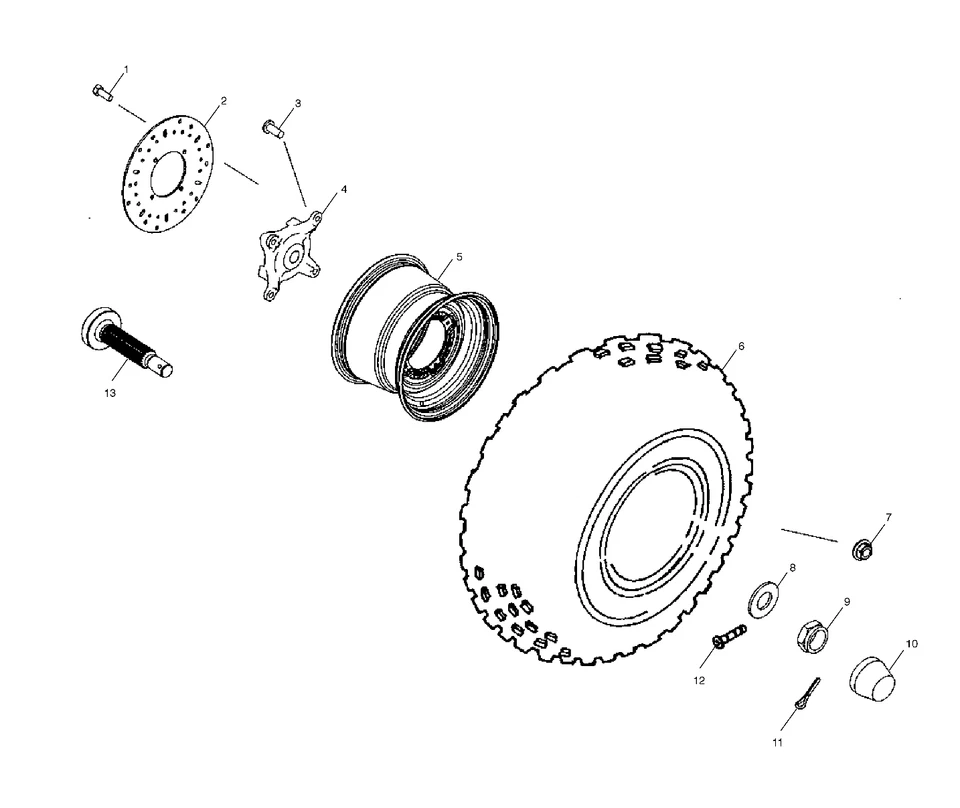 1
2
3
4
5
13
6
7
8
9
10
12
11