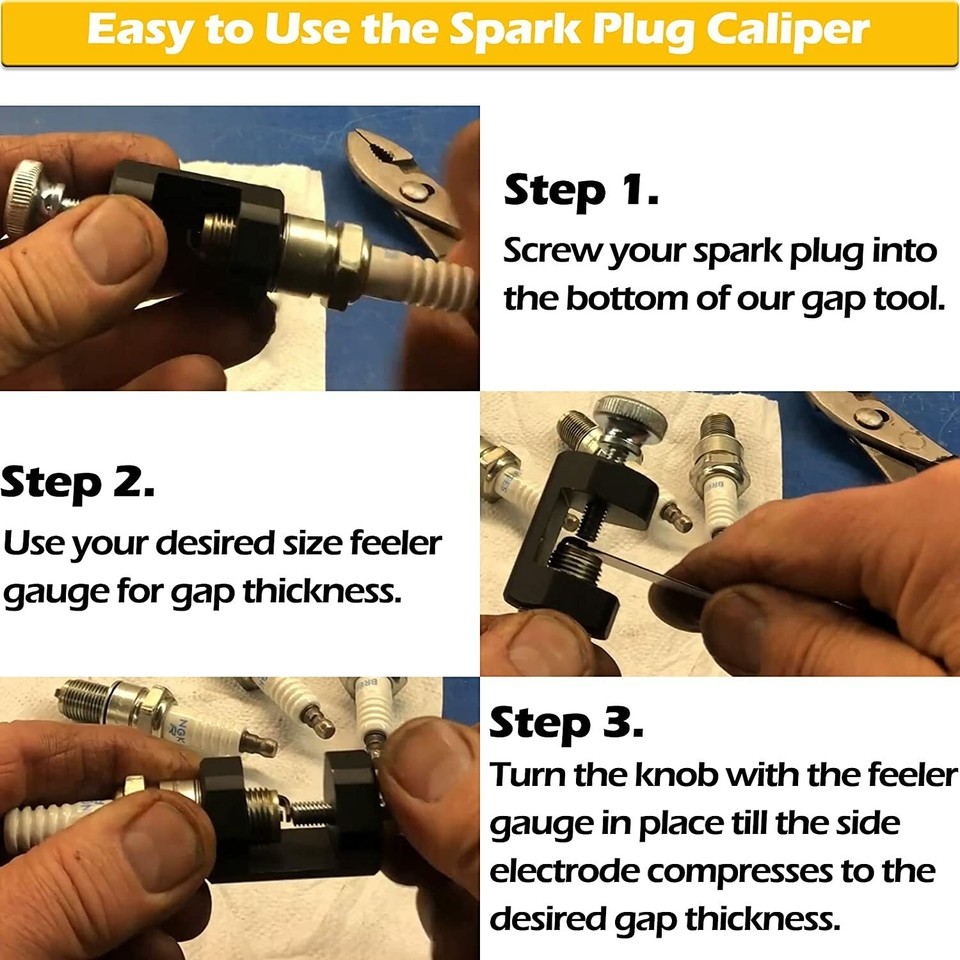 Easy to Use the Spark Plug Caliper

Step 1.
Screw your spark plug into the bottom of our gap tool.

Step 2.
Use your desired size feeler gauge for gap thickness.

Step 3.
Turn the knob with the feeler gauge in place till the side electrode compresses to the desired gap thickness.