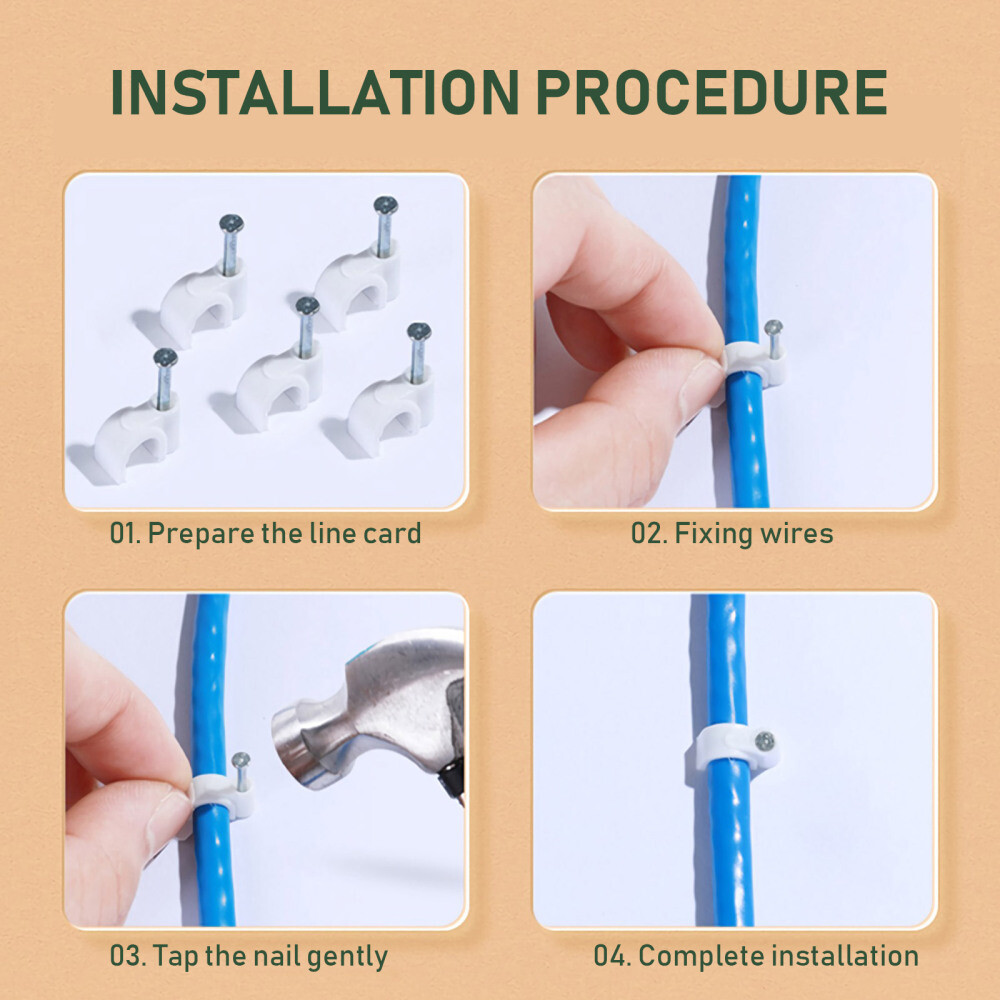 INSTALLATION PROCEDURE

01. Prepare the line card

02. Fixing wires

03. Tap the nail gently

04. Complete installation