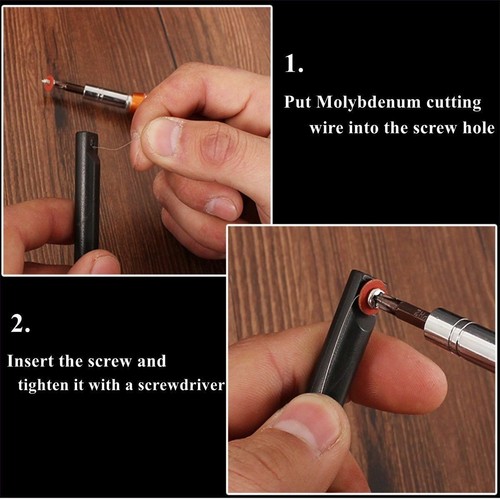 1.

Put Molybdenum cutting wire into the screw hole

2.

Insert the screw and tighten it with a screwdriver