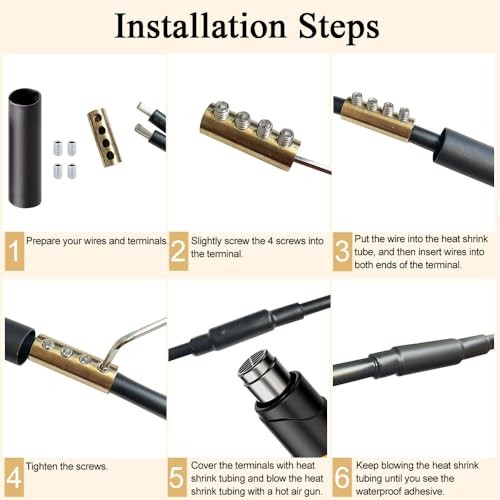 Installation Steps

1 Prepare your wires and terminals.

2 Slightly screw the 4 screws into the terminal.

3 Put the wire into the heat shrink tube, and then insert wires into both ends of the terminal.

4 Tighten the screws.

5 Cover the terminals with heat shrink tubing and blow the heat shrink tubing with a hot air gun.

6 Keep blowing the heat shrink tubing until you see the waterproof adhesive.