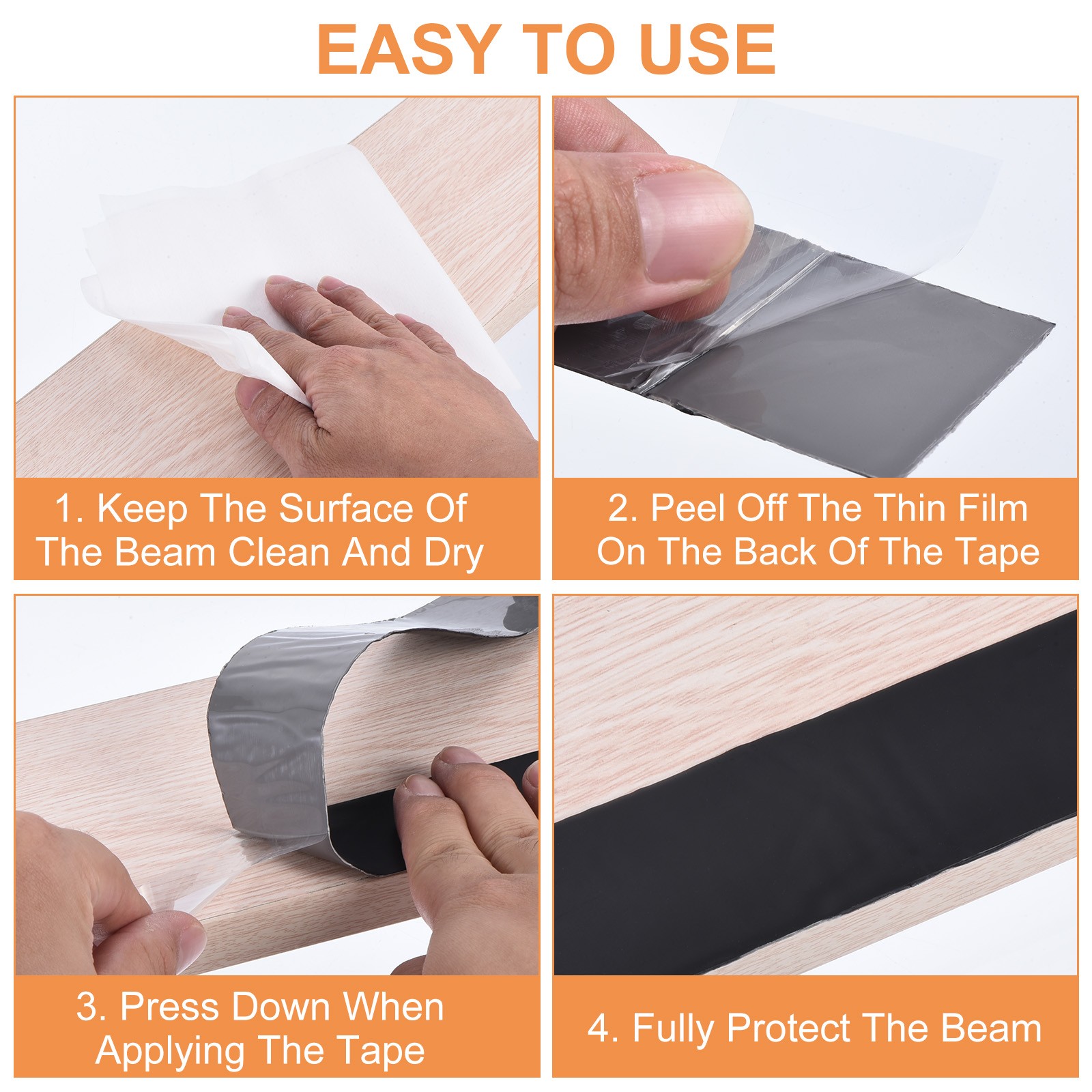 EASY TO USE

1. Keep The Surface Of The Beam Clean And Dry

2. Peel Off The Thin Film On The Back Of The Tape

3. Press Down When Applying The Tape

4. Fully Protect The Beam