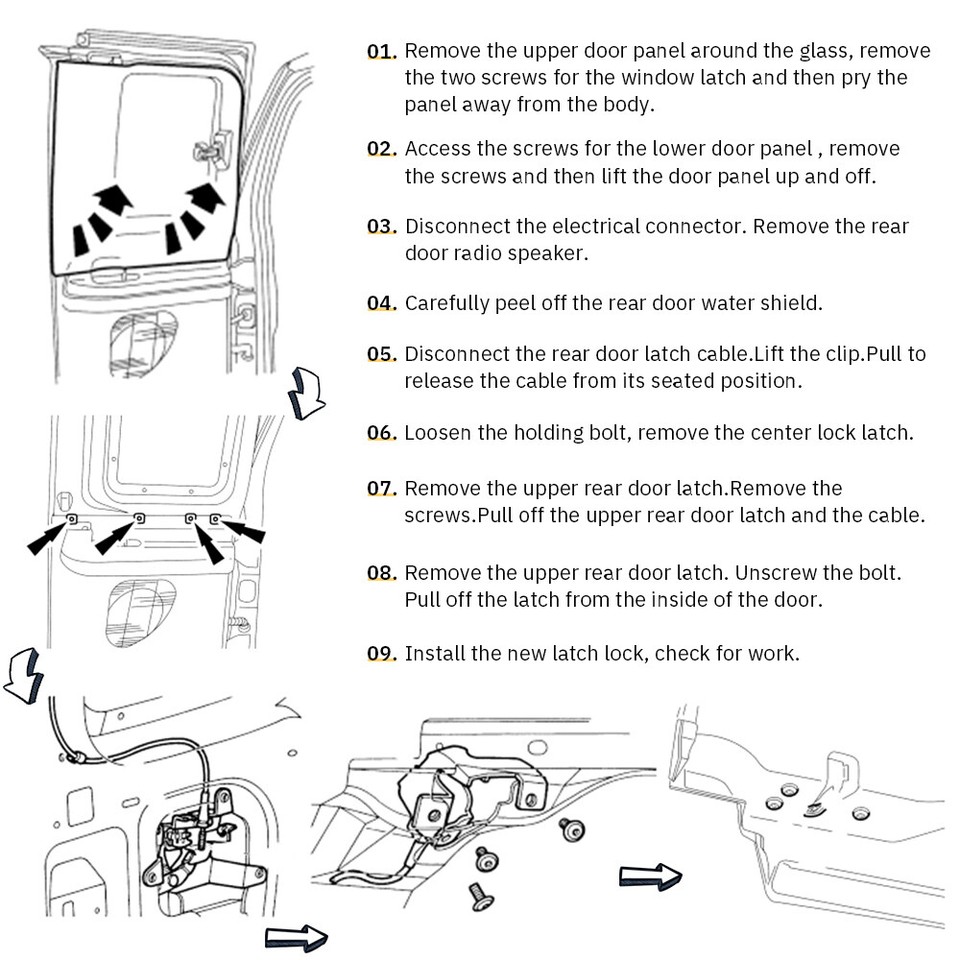 01. Remove the upper door panel around the glass, remove the two screws for the window latch and then pry the panel away from the body.

02. Access the screws for the lower door panel , remove the screws and then lift the door panel up and off.

03. Disconnect the electrical connector. Remove the rear door radio speaker.

04. Carefully peel off the rear door water shield.

05. Disconnect the rear door latch cable.Lift the clip.Pull to release the cable from its seated position.

06. Loosen the holding bolt, remove the center lock latch.

07. Remove the upper rear door latch.Remove the screws.Pull off the upper rear door latch and the cable.

08. Remove the upper rear door latch. Unscrew the bolt. Pull off the latch from the inside of the door.

09. Install the new latch lock, check for work.