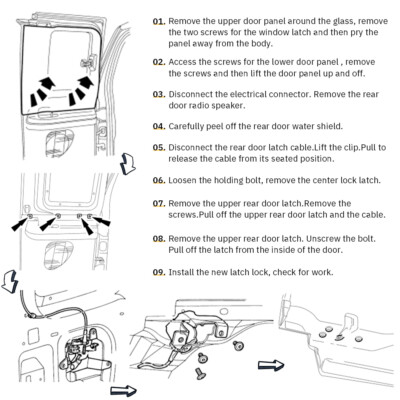 01. Remove the upper door panel around the glass, remove the two screws for the window latch and then pry the panel away from the body.

02. Access the screws for the lower door panel , remove the screws and then lift the door panel up and off.

03. Disconnect the electrical connector. Remove the rear door radio speaker.

04. Carefully peel off the rear door water shield.

05. Disconnect the rear door latch cable.Lift the clip.Pull to release the cable from its seated position.

06. Loosen the holding bolt, remove the center lock latch.

07. Remove the upper rear door latch.Remove the screws.Pull off the upper rear door latch and the cable.

08. Remove the upper rear door latch. Unscrew the bolt. Pull off the latch from the inside of the door.

09. Install the new latch lock, check for work.