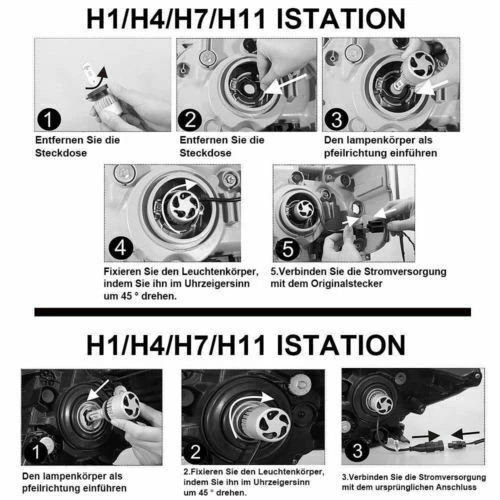 H1/H4/H7/H11 ISTATION

1
Entfernen Sie die Steckdose

2
Entfernen Sie die Steckdose

3
Den lampenkörper als pfeilrichtung einführen

4
Fixieren Sie den Leuchtenkörper, indem Sie ihn im Uhrzeigersinn um 45 ° drehen.

5
5.Verbinden Sie die Stromversorgung mit dem Originalstecker

H1/H4/H7/H11 ISTATION

1
Den lampenkörper als pfeilrichtung einführen

2
2.Fixieren Sie den Leuchtenkörper, indem Sie ihn im Uhrzeigersinn um 45 ° drehen.

3
3.Verbinden Sie die Stromversorgung mit dem ursprünglichen Anschluss