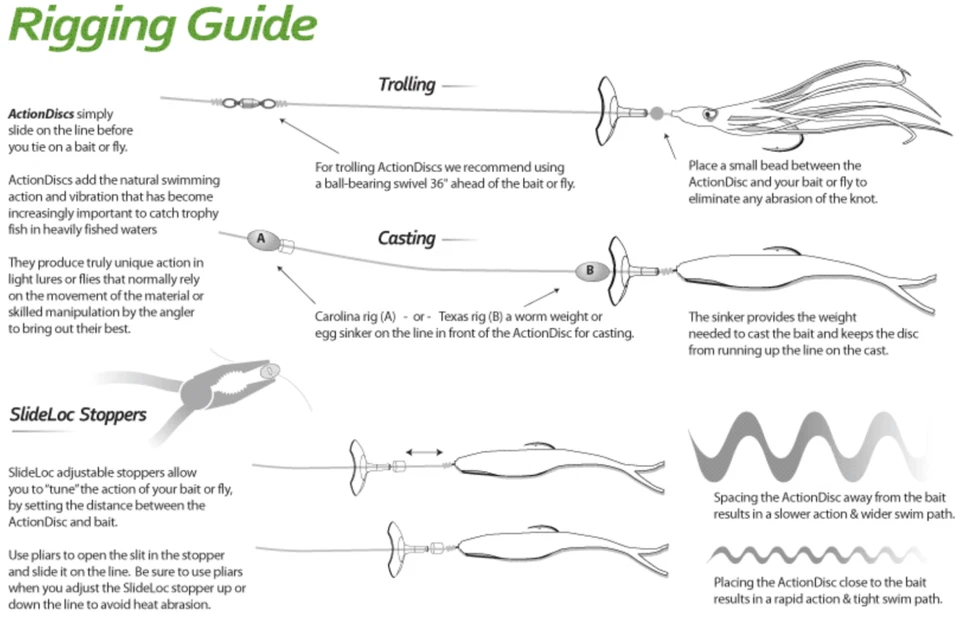 Rigging Guide

ActionDiscs simply slide on the line before you tie on a bait or fly.

ActionDiscs add the natural swimming action and vibration that has become increasingly important to catch trophy fish in heavily fished waters

They produce truly unique action in light lures or flies that normally rely on the movement of the material or skilled manipulation by the angler to bring out their best.

Trolling

For trolling ActionDiscs we recommend using a ball-bearing swivel 36" ahead of the bait or fly.

Place a small bead between the ActionDisc and your bait or fly to eliminate any abrasion of the knot.

Casting

A

B

Carolina rig (A) - or - Texas rig (B) a worm weight or egg sinker on the line in front of the ActionDisc for casting.

The sinker provides the weight needed to cast the bait and keeps the disc from running up the line on the cast.

SlideLoc Stoppers

SlideLoc adjustable stoppers allow you to "tune" the action of your bait or fly, by setting the distance between the ActionDisc and bait.

Use pliars to open the slit in the stopper and slide it on the line. Be sure to use pliars when you adjust the SlideLoc stopper up or down the line to avoid heat abrasion.

Spacing the ActionDisc away from the bait results in a slower action & wider swim path.

Placing the ActionDisc close to the bait results in a rapid action & tight swim path.