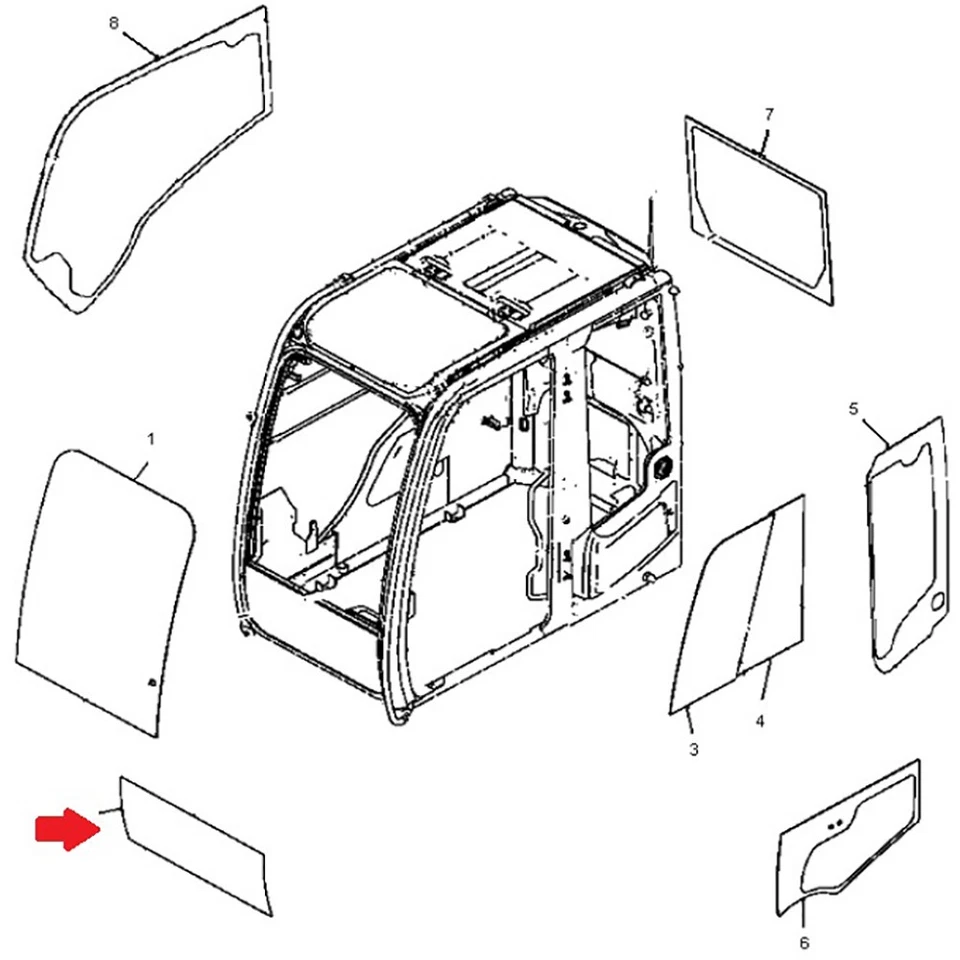 8
7
1
5
3
4
6