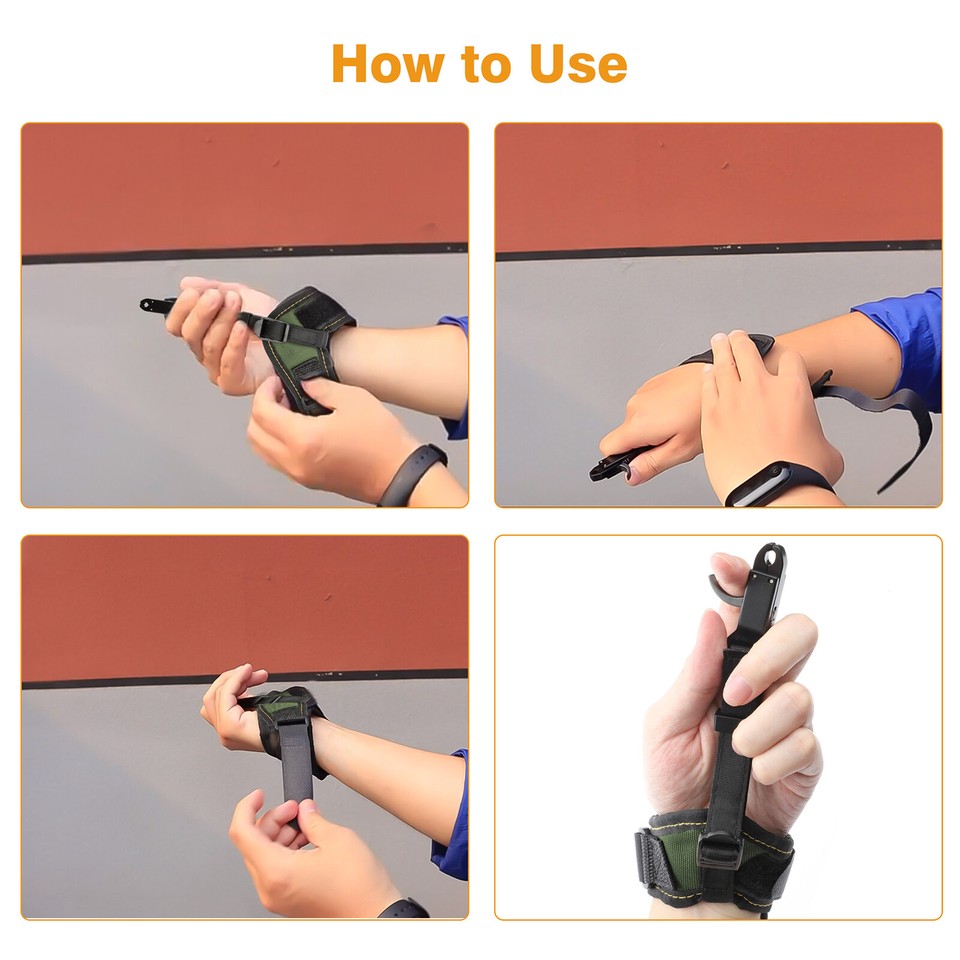 How to Use